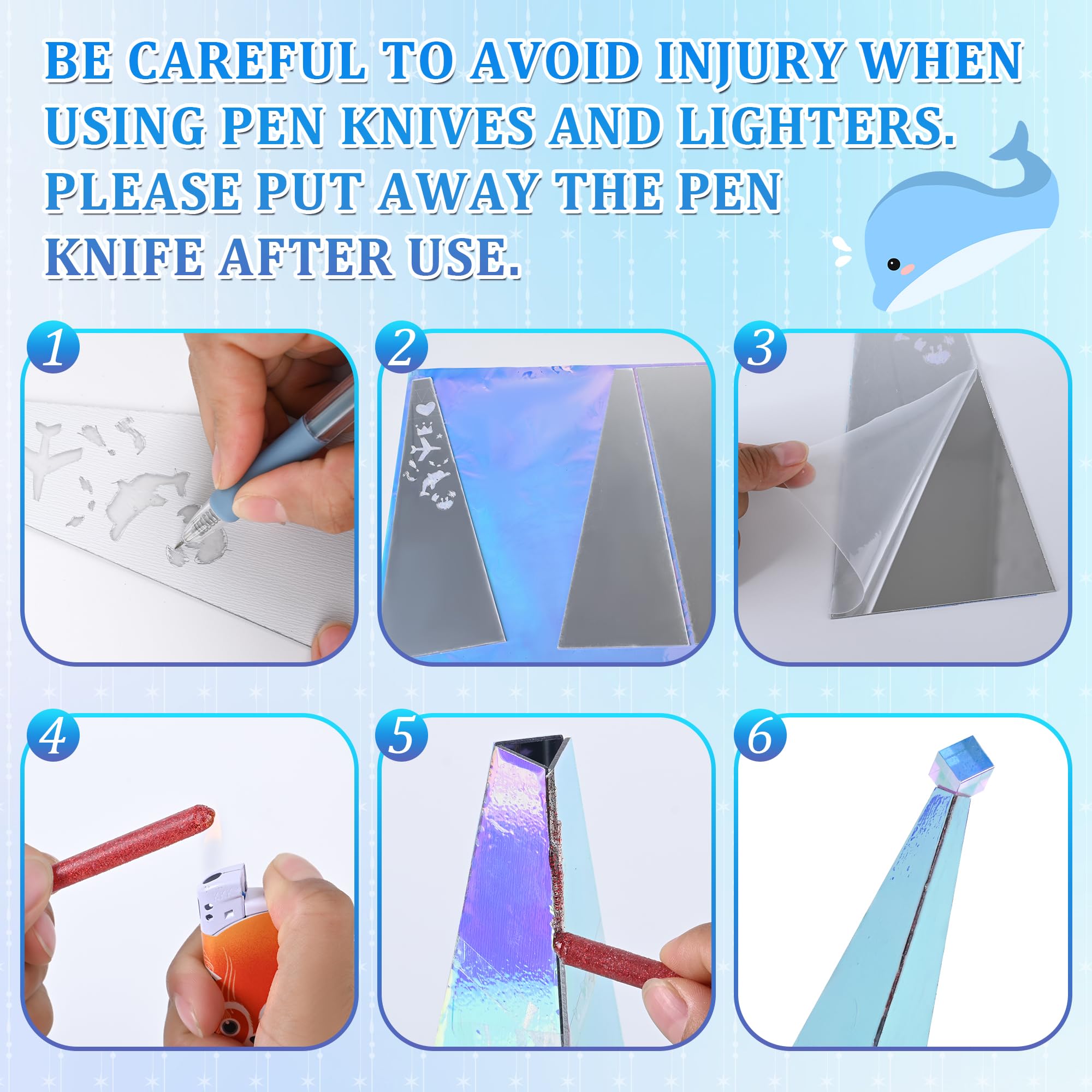 BE CAREFUL TO AVOID INJURY WHEN USING PEN KNIVES AND LIGHTERS. PLEASE PUT AWAY THE PEN KNIFE AFTER USE.

1

2

3

4

5

6