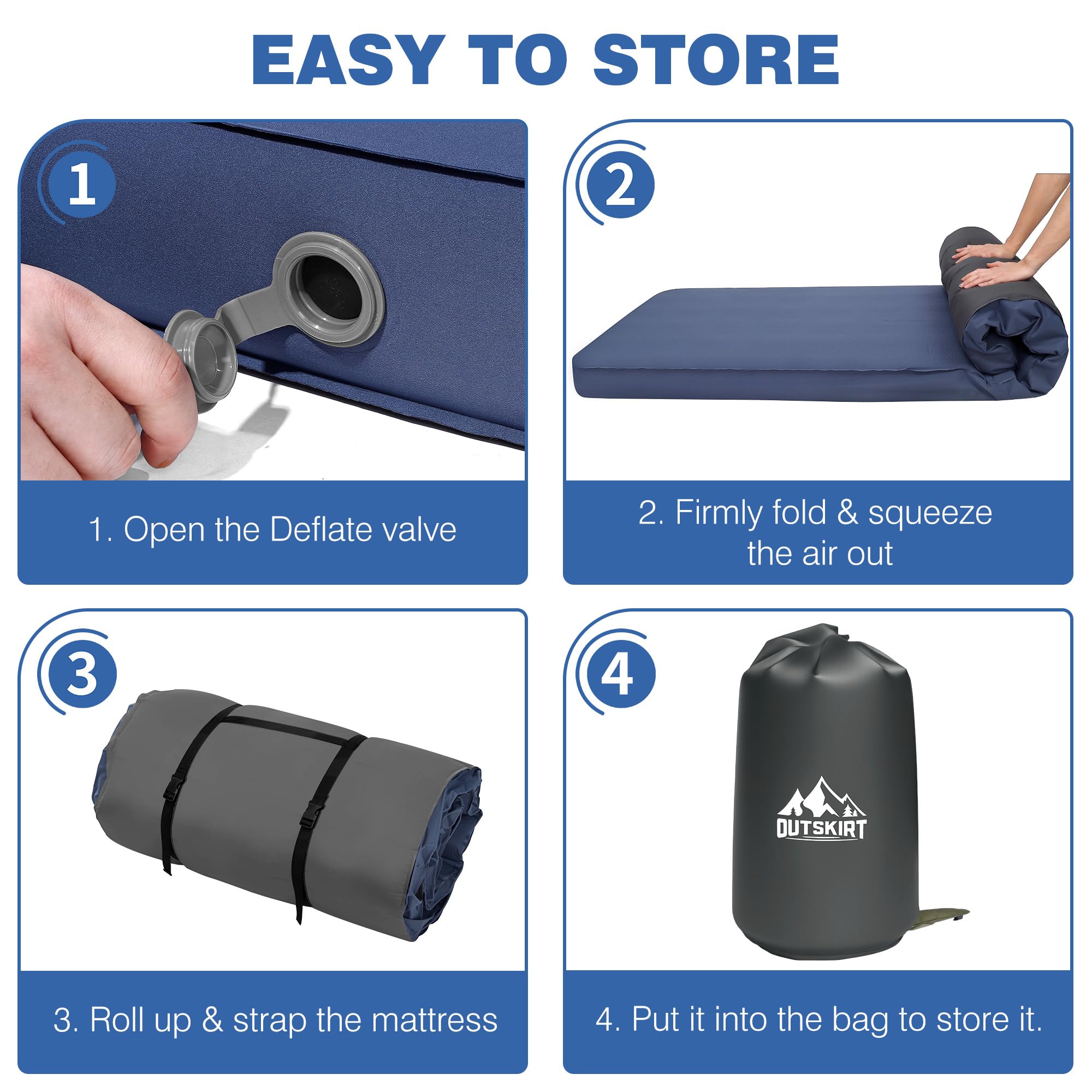 EASY TO STORE

1

1. Open the Deflate valve

2

2. Firmly fold & squeeze the air out

3

3. Roll up & strap the mattress

4

OUTSKIRT

4. Put it into the bag to store it.