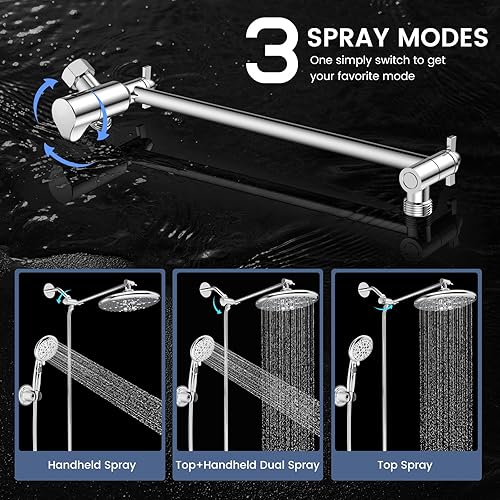 3 SPRAY MODES
One simply switch to get your favorite mode

Handheld Spray

Top+Handheld Dual Spray

Top Spray