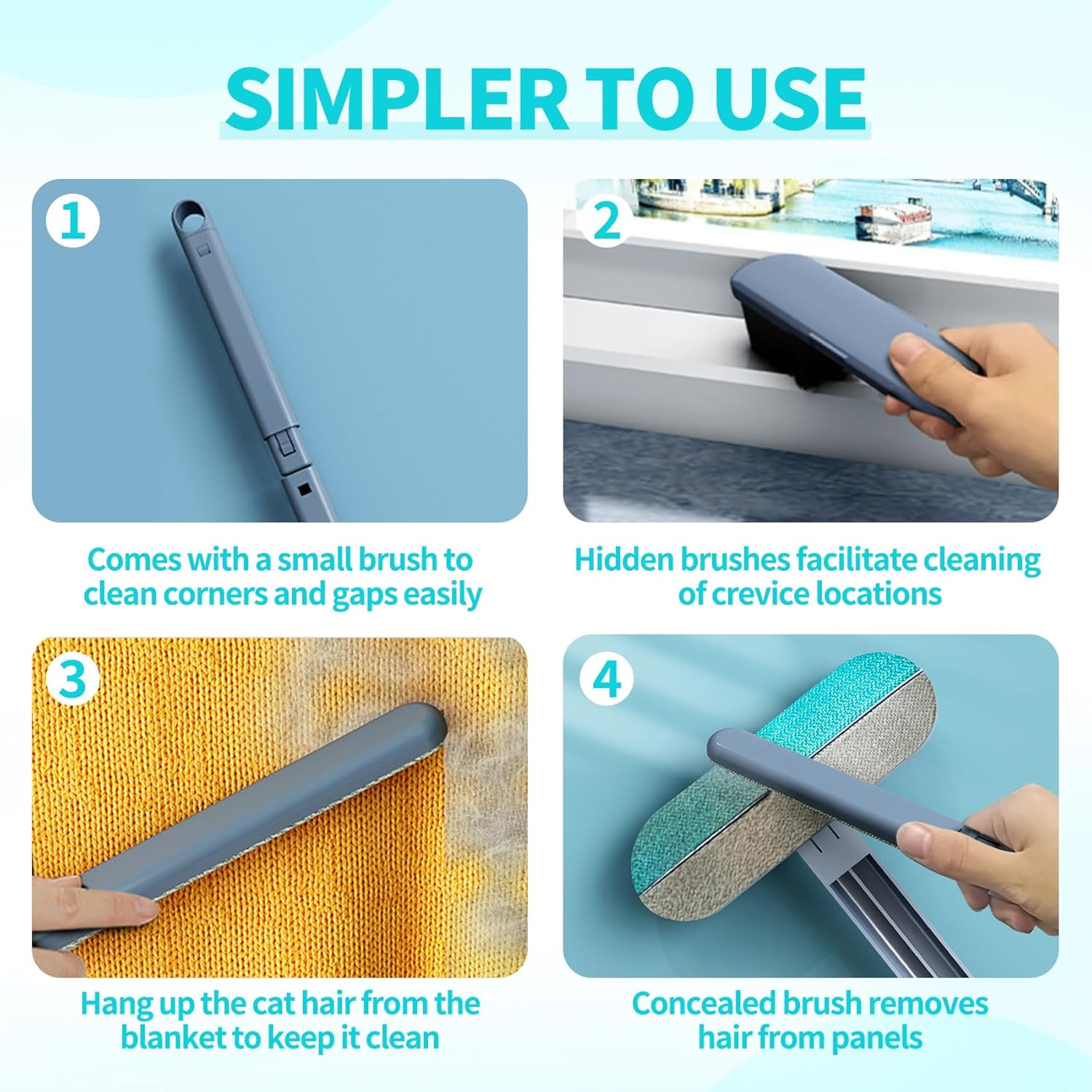 SIMPLER TO USE

1

Comes with a small brush to clean corners and gaps easily

2

Hidden brushes facilitate cleaning of crevice locations

3

Hang up the cat hair from the blanket to keep it clean

4

Concealed brush removes hair from panels