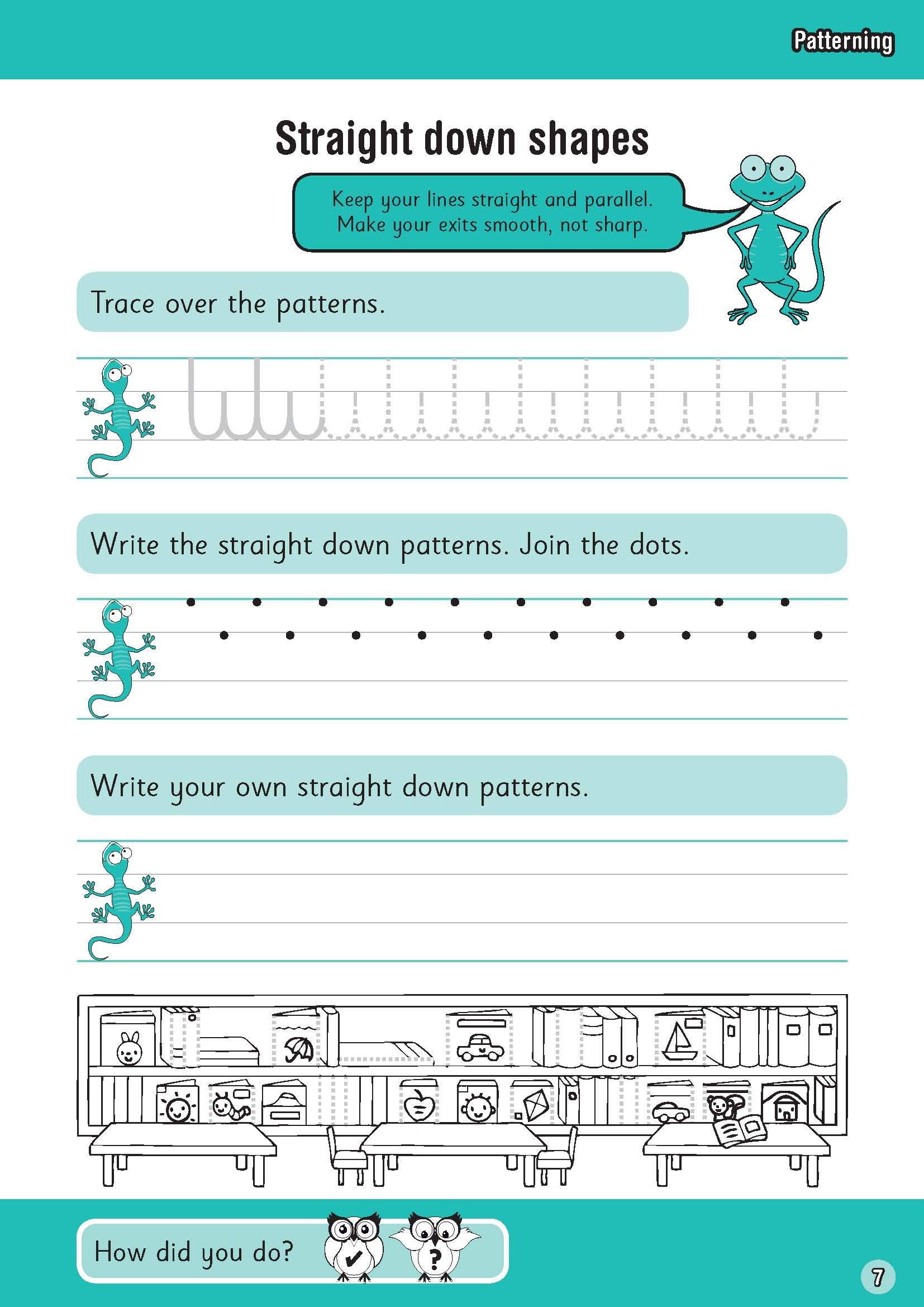 Patterning

Straight down shapes

Keep your lines straight and parallel. Make your exits smooth, not sharp.

Trace over the patterns.

Write the straight down patterns. Join the dots.

Write your own straight down patterns.

How did you do?

7