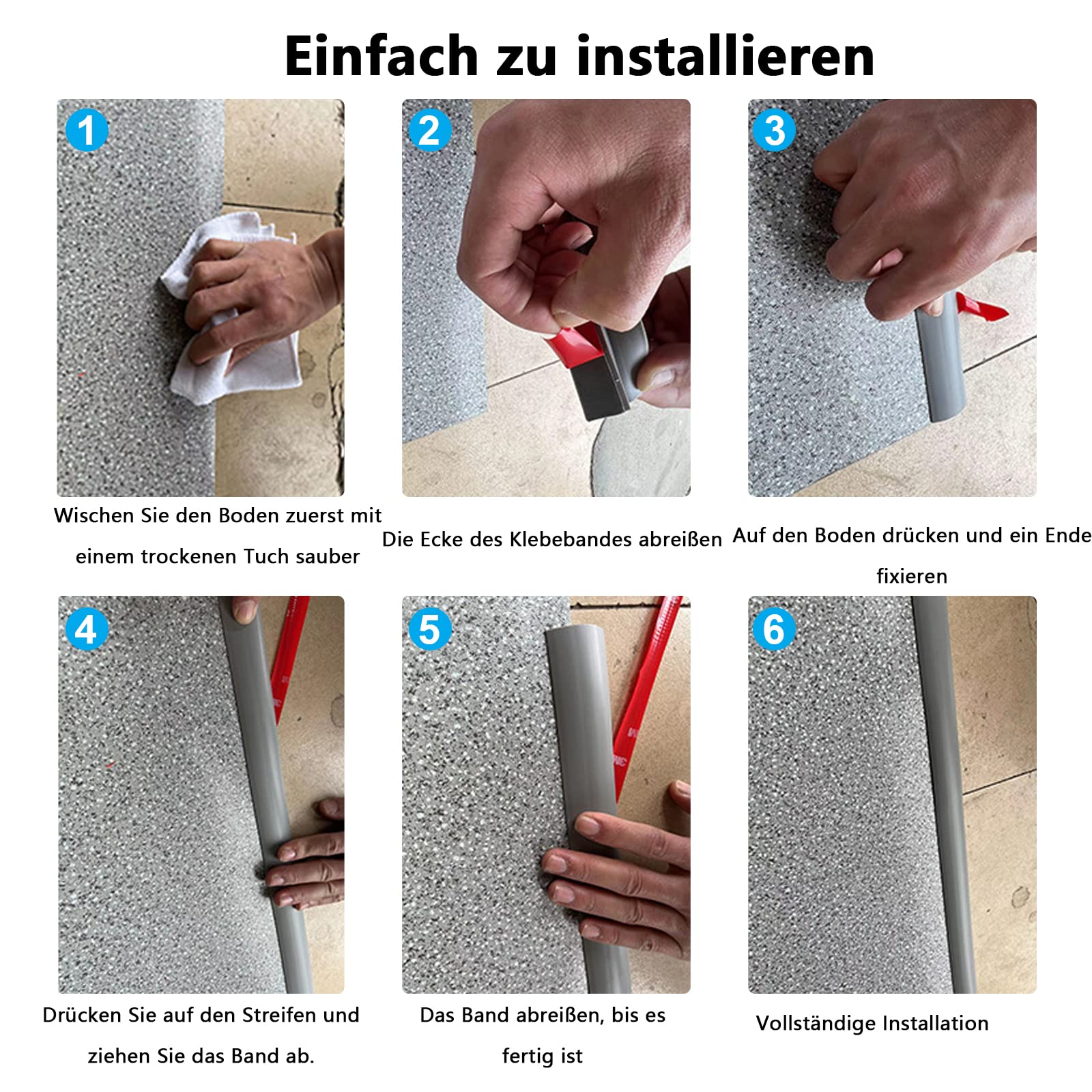 Einfach zu installieren

1

Wischen Sie den Boden zuerst mit einem trockenen Tuch sauber

2

Die Ecke des Klebebandes abreißen

3

Auf den Boden drücken und ein Ende fixieren

4

Drücken Sie auf den Streifen und ziehen Sie das Band ab.

5

Das Band abreißen, bis es fertig ist

6

Vollständige Installation