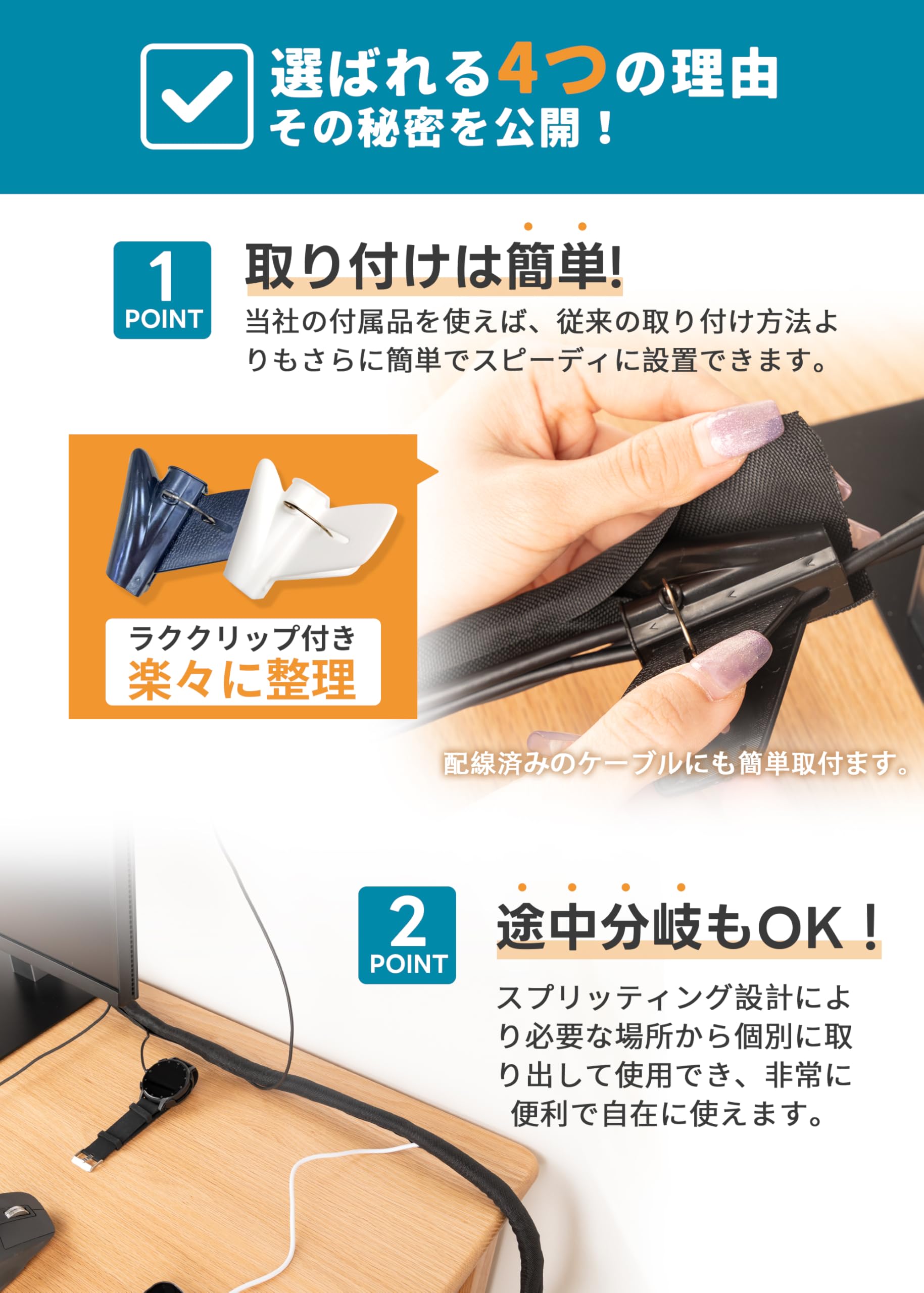 選ばれる4つの理由
その秘密を公開！

1
POINT

取り付けは簡単!

当社の付属品を使えば、従来の取り付け方法よりもさらに簡単でスピーディに設置できます。

ラククリップ付き
楽々に整理

配線済みのケーブルにも簡単取付ます。

2
POINT

途中分岐もOK！

スプリッティング設計により必要な場所から個別に取り出して使用でき、非常に便利で自在に使えます。