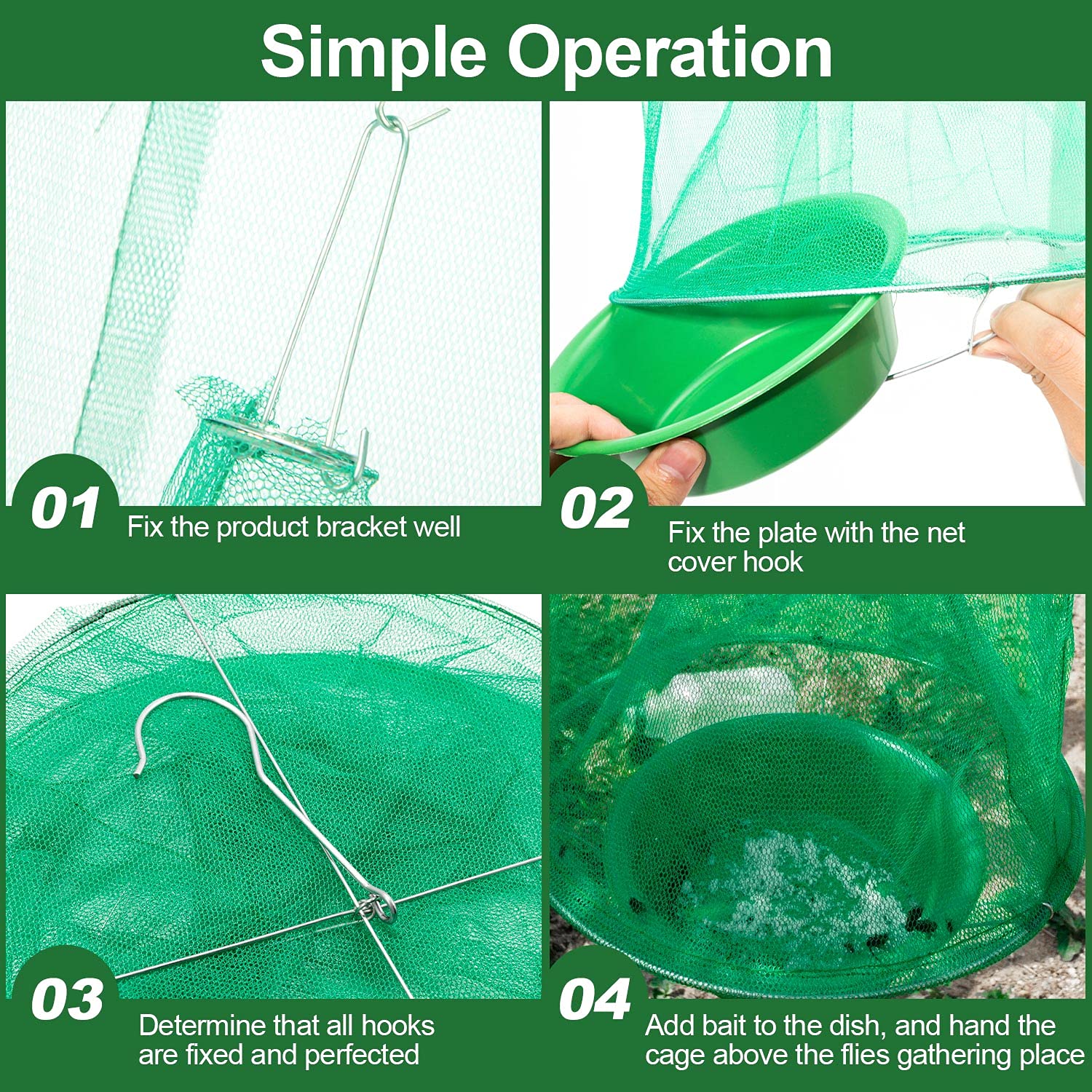 Simple Operation

01 Fix the product bracket well

02 Fix the plate with the net cover hook

03 Determine that all hooks are fixed and perfected

04 Add bait to the dish, and hand the cage above the flies gathering place