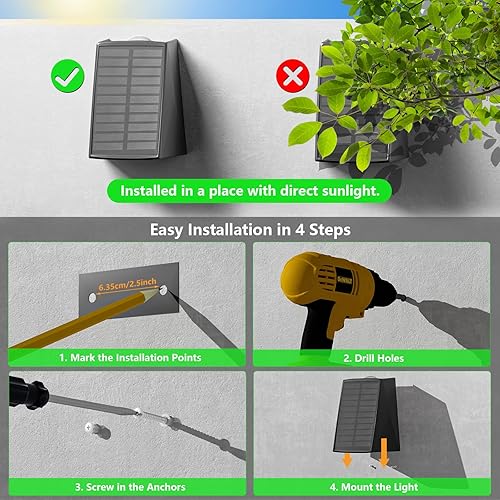 Installed in a place with direct sunlight.

Easy Installation in 4 Steps

6.35cm/2.5inch

1. Mark the Installation Points

2. Drill Holes

3. Screw in the Anchors

4. Mount the Light