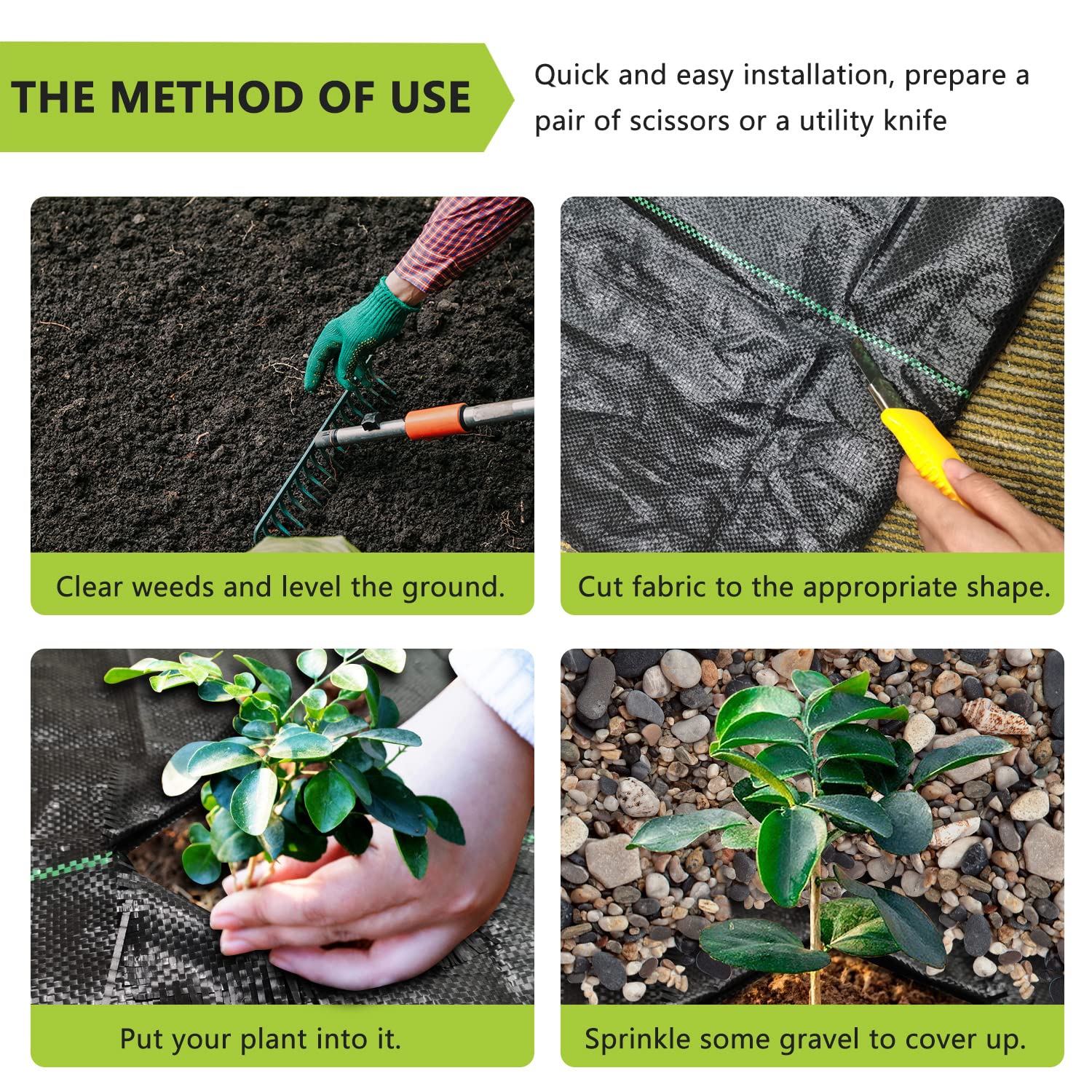 THE METHOD OF USE

Quick and easy installation, prepare a pair of scissors or a utility knife

Clear weeds and level the ground.

Cut fabric to the appropriate shape.

Put your plant into it.

Sprinkle some gravel to cover up.