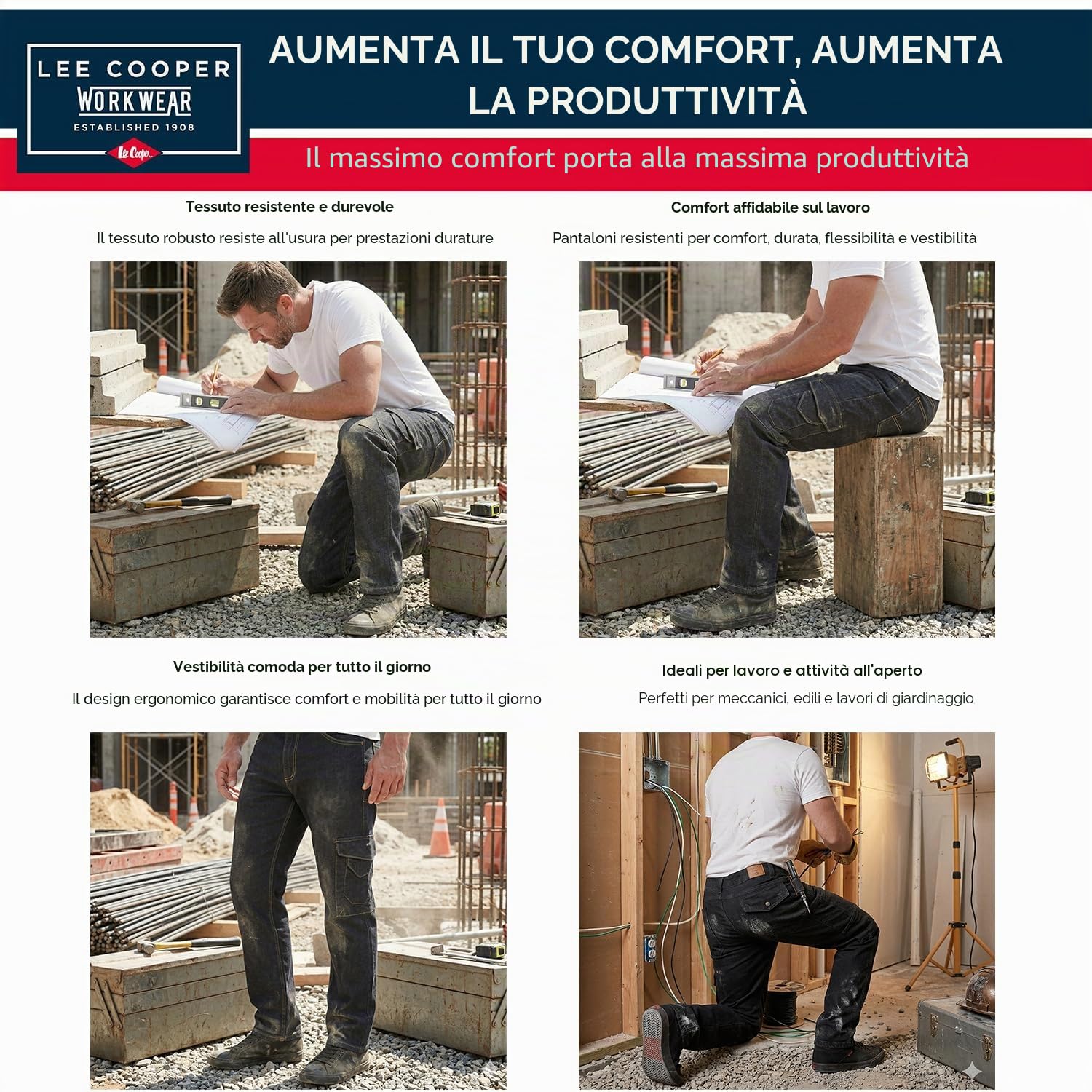 LEE COOPER
WORKWEAR
ESTABLISHED 1908
Lee Cooper

AUMENTA IL TUO COMFORT, AUMENTA LA PRODUTTIVITÀ

Il massimo comfort porta alla massima produttività

Tessuto resistente e durevole

Il tessuto robusto resiste all'usura per prestazioni durature

Comfort affidabile sul lavoro

Pantaloni resistenti per comfort, durata, flessibilità e vestibilità

Vestibilità comoda per tutto il giorno

Il design ergonomico garantisce comfort e mobilità per tutto il giorno

Ideali per lavoro e attività all'aperto

Perfetti per meccanici, edili e lavori di giardinaggio