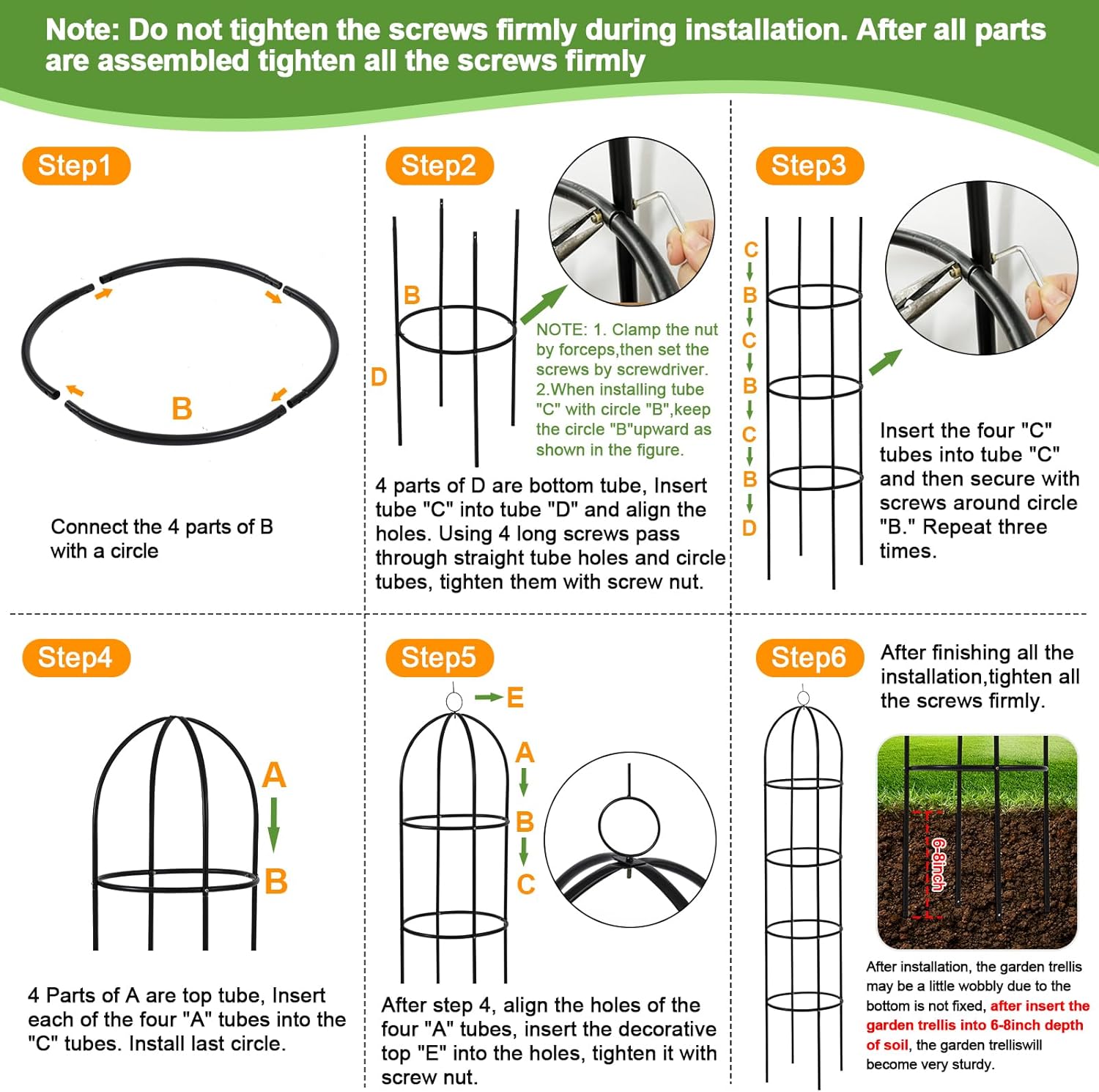 Note: Do not tighten the screws firmly during installation. After all parts are assembled tighten all the screws firmly

Step1

B

Connect the 4 parts of B with a circle

Step2

B

D

NOTE: 1. Clamp the nut by forceps,then set the screws by screwdriver. 2.When installing tube "C" with circle "B",keep the circle "B"upward as shown in the figure.

4 parts of D are bottom tube, Insert tube "C" into tube "D" and align the holes. Using 4 long screws pass through straight tube holes and circle tubes, tighten them with screw nut.

Step3

C
B
C
B
C
B
D

Insert the four "C" tubes into tube "C" and then secure with screws around circle "B." Repeat three times.

Step4

A
B

4 Parts of A are top tube, Insert each of the four "A" tubes into the "C" tubes. Install last circle.

Step5

E
A
B
C

After step 4, align the holes of the four "A" tubes, insert the decorative top "E" into the holes, tighten it with screw nut.

Step6

After finishing all the installation,tighten all the screws firmly.

6-8inch

After installation, the garden trellis may be a little wobbly due to the bottom is not fixed, after insert the garden trellis into 6-8inch depth of soil, the garden trelliswill become very sturdy.