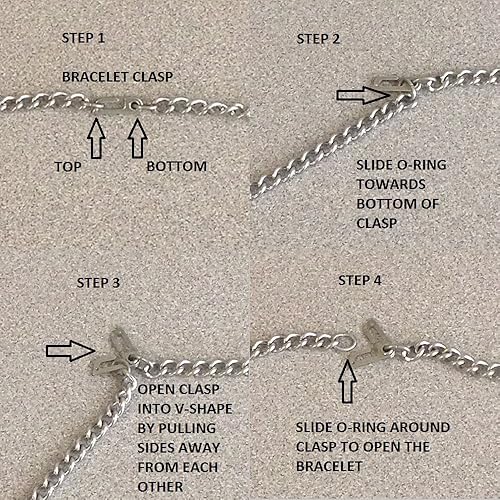 STEP 1

BRACELET CLASP

TOP BOTTOM

STEP 2

SLIDE O-RING TOWARDS BOTTOM OF CLASP

STEP 3

OPEN CLASP INTO V-SHAPE BY PULLING SIDES AWAY FROM EACH OTHER

STEP 4

SLIDE O-RING AROUND CLASP TO OPEN THE BRACELET