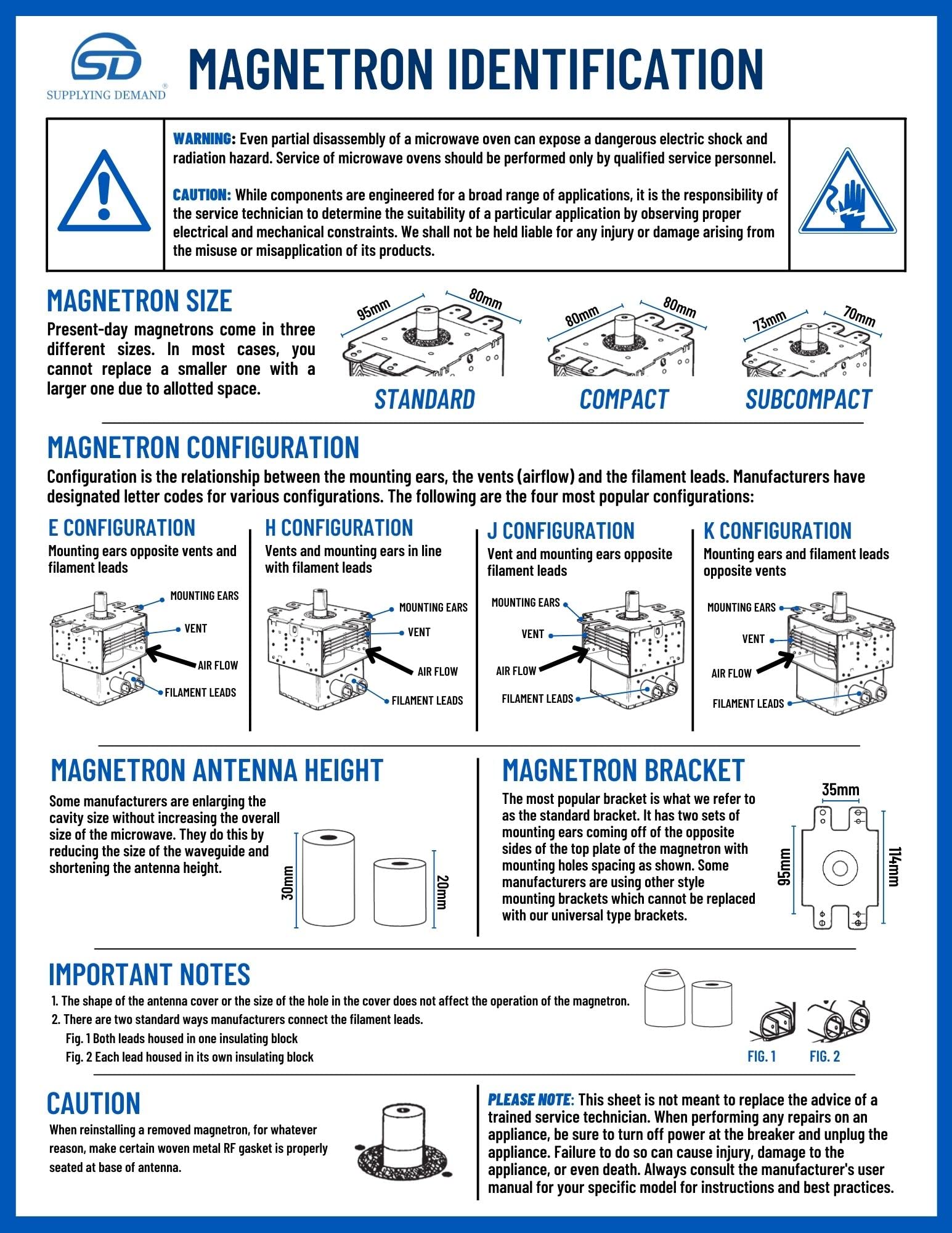 SD
SUPPLYING DEMAND®

MAGNETRON IDENTIFICATION

WARNING: Even partial disassembly of a microwave oven can expose a dangerous electric shock and radiation hazard. Service of microwave ovens should be performed only by qualified service personnel.

CAUTION: While components are engineered for a broad range of applications, it is the responsibility of the service technician to determine the suitability of a particular application by observing proper electrical and mechanical constraints. We shall not be held liable for any injury or damage arising from the misuse or misapplication of its products.

MAGNETRON SIZE

Present-day magnetrons come in three different sizes. In most cases, you cannot replace a smaller one with a larger one due to allotted space.

95mm 80mm
STANDARD

80mm 80mm
COMPACT

73mm 70mm
SUBCOMPACT

MAGNETRON CONFIGURATION

Configuration is the relationship between the mounting ears, the vents (airflow) and the filament leads. Manufacturers have designated letter codes for various configurations. The following are the four most popular configurations:

E CONFIGURATION
Mounting ears opposite vents and filament leads
MOUNTING EARS
VENT
AIR FLOW
FILAMENT LEADS

H CONFIGURATION
Vents and mounting ears in line with filament leads
MOUNTING EARS
VENT
AIR FLOW
FILAMENT LEADS

J CONFIGURATION
Vent and mounting ears opposite filament leads
MOUNTING EARS
VENT
AIR FLOW
FILAMENT LEADS

K CONFIGURATION
Mounting ears and filament leads opposite vents
MOUNTING EARS
VENT
AIR FLOW
FILAMENT LEADS

MAGNETRON ANTENNA HEIGHT

Some manufacturers are enlarging the cavity size without increasing the overall size of the microwave. They do this by reducing the size of the waveguide and shortening the antenna height.

30mm
20mm

MAGNETRON BRACKET

The most popular bracket is what we refer to as the standard bracket. It has two sets of mounting ears coming off of the opposite sides of the top plate of the magnetron with mounting holes spacing as shown. Some manufacturers are using other style mounting brackets which cannot be replaced with our universal type brackets.

35mm
95mm
114mm

IMPORTANT NOTES

1. The shape of the antenna cover or the size of the hole in the cover does not affect the operation of the magnetron.
2. There are two standard ways manufacturers connect the filament leads.
Fig. 1 Both leads housed in one insulating block
Fig. 2 Each lead housed in its own insulating block

FIG. 1
FIG. 2

CAUTION

When reinstalling a removed magnetron, for whatever reason, make certain woven metal RF gasket is properly seated at base of antenna.

PLEASE NOTE: This sheet is not meant to replace the advice of a trained service technician. When performing any repairs on an appliance, be sure to turn off power at the breaker and unplug the appliance. Failure to do so can cause injury, damage to the appliance, or even death. Always consult the manufacturer's user manual for your specific model for instructions and best practices.