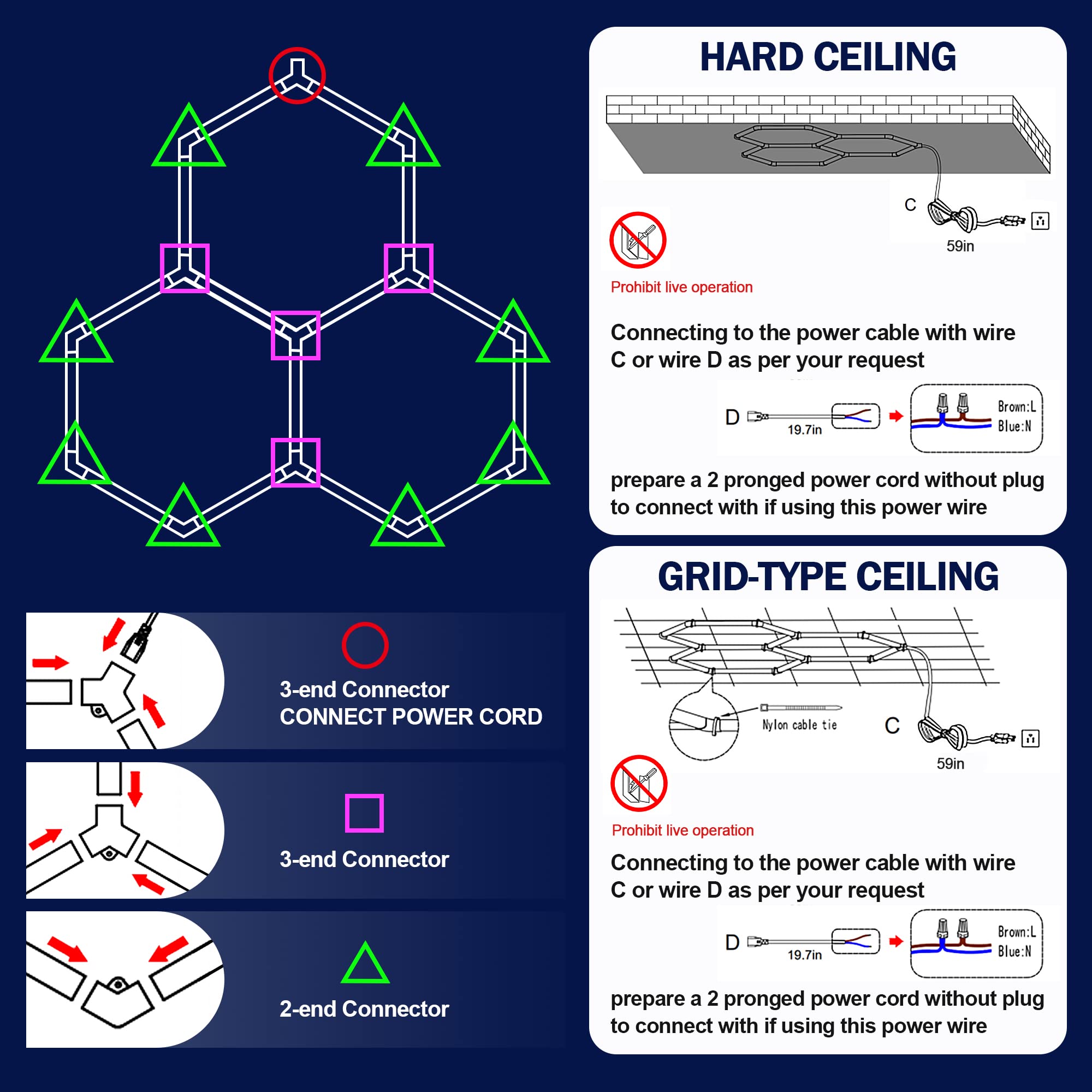 3-end Connector
CONNECT POWER CORD

3-end Connector

2-end Connector

HARD CEILING

C

59in

Prohibit live operation

Connecting to the power cable with wire C or wire D as per your request

D

19.7in

Brown:L
Blue:N

prepare a 2 pronged power cord without plug to connect with if using this power wire

GRID-TYPE CEILING

Nylon cable tie

C

59in

Prohibit live operation

Connecting to the power cable with wire C or wire D as per your request

D

19.7in

Brown:L
Blue:N

prepare a 2 pronged power cord without plug to connect with if using this power wire