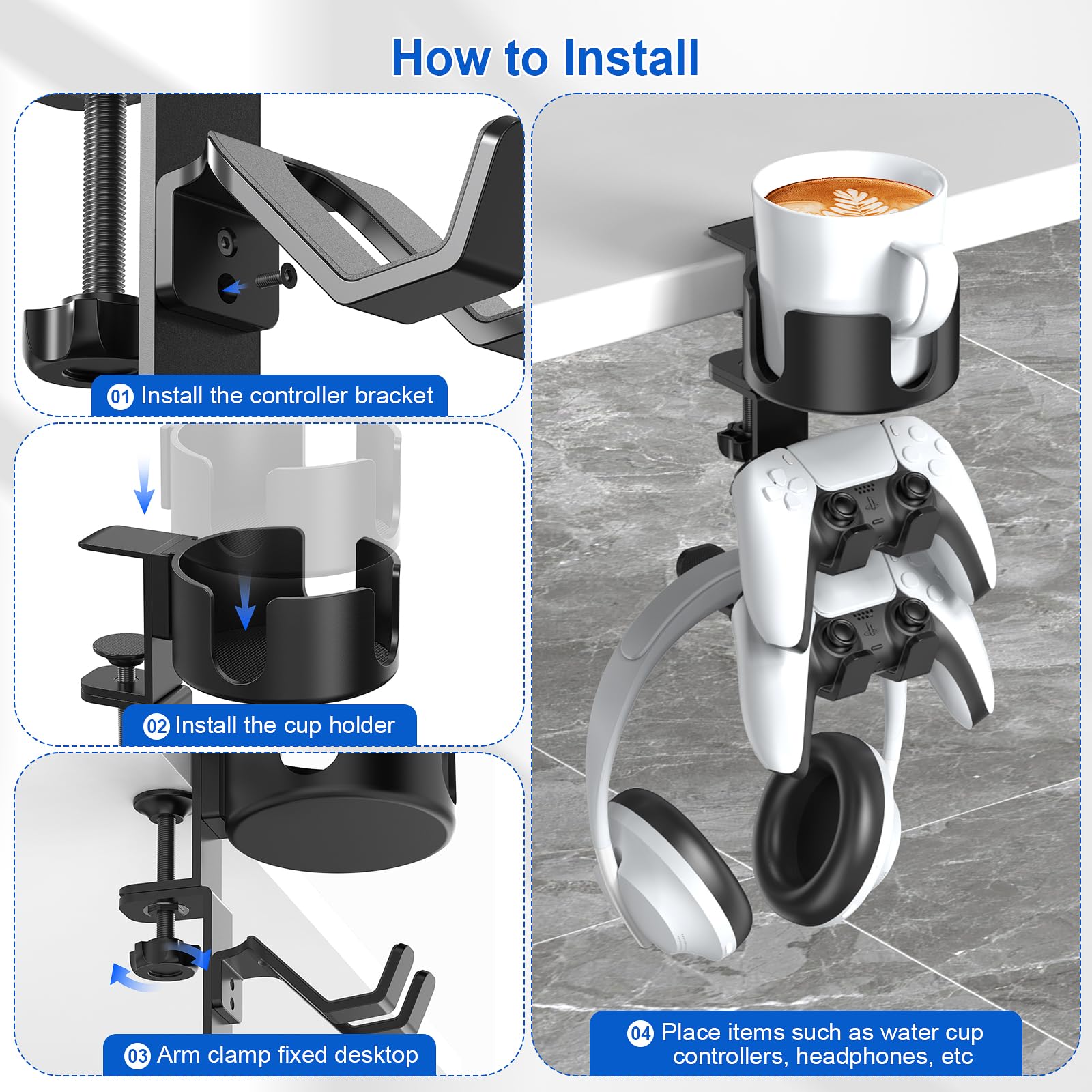 How to Install

01 Install the controller bracket

02 Install the cup holder

03 Arm clamp fixed desktop

04 Place items such as water cup controllers, headphones, etc