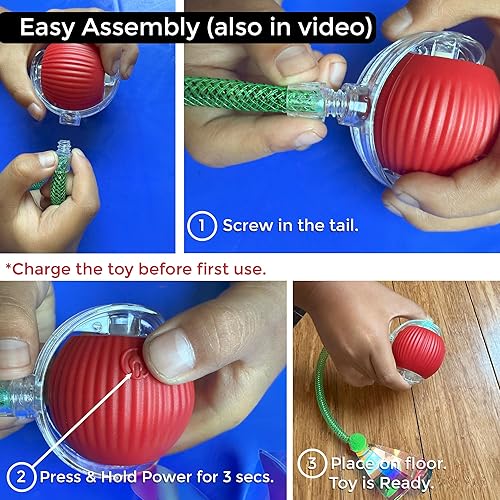 Easy Assembly (also in video)

1 Screw in the tail.

*Charge the toy before first use.

2 Press & Hold Power for 3 secs.

3 Place on floor. Toy is Ready.