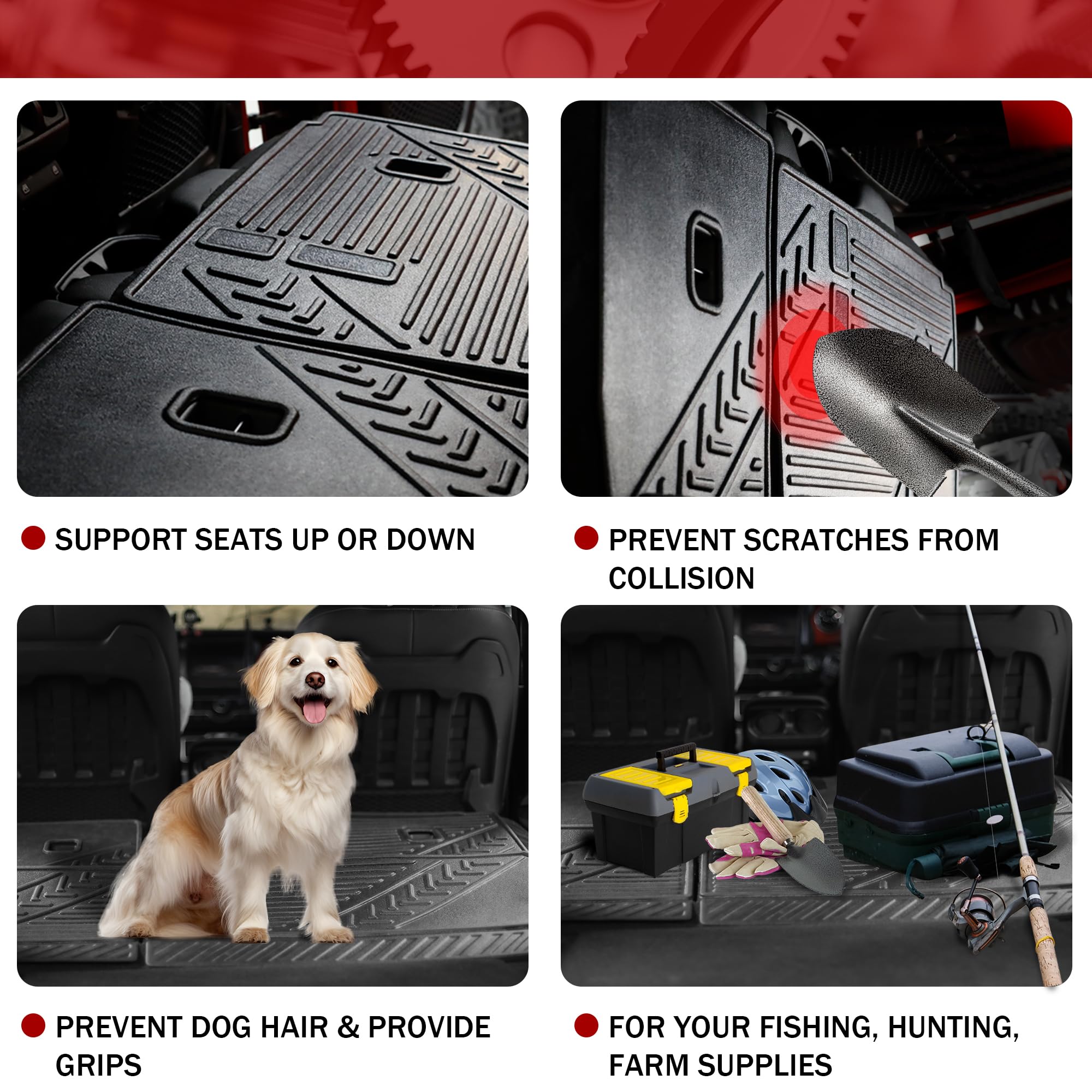 SUPPORT SEATS UP OR DOWN

PREVENT SCRATCHES FROM COLLISION

PREVENT DOG HAIR & PROVIDE GRIPS

FOR YOUR FISHING, HUNTING, FARM SUPPLIES