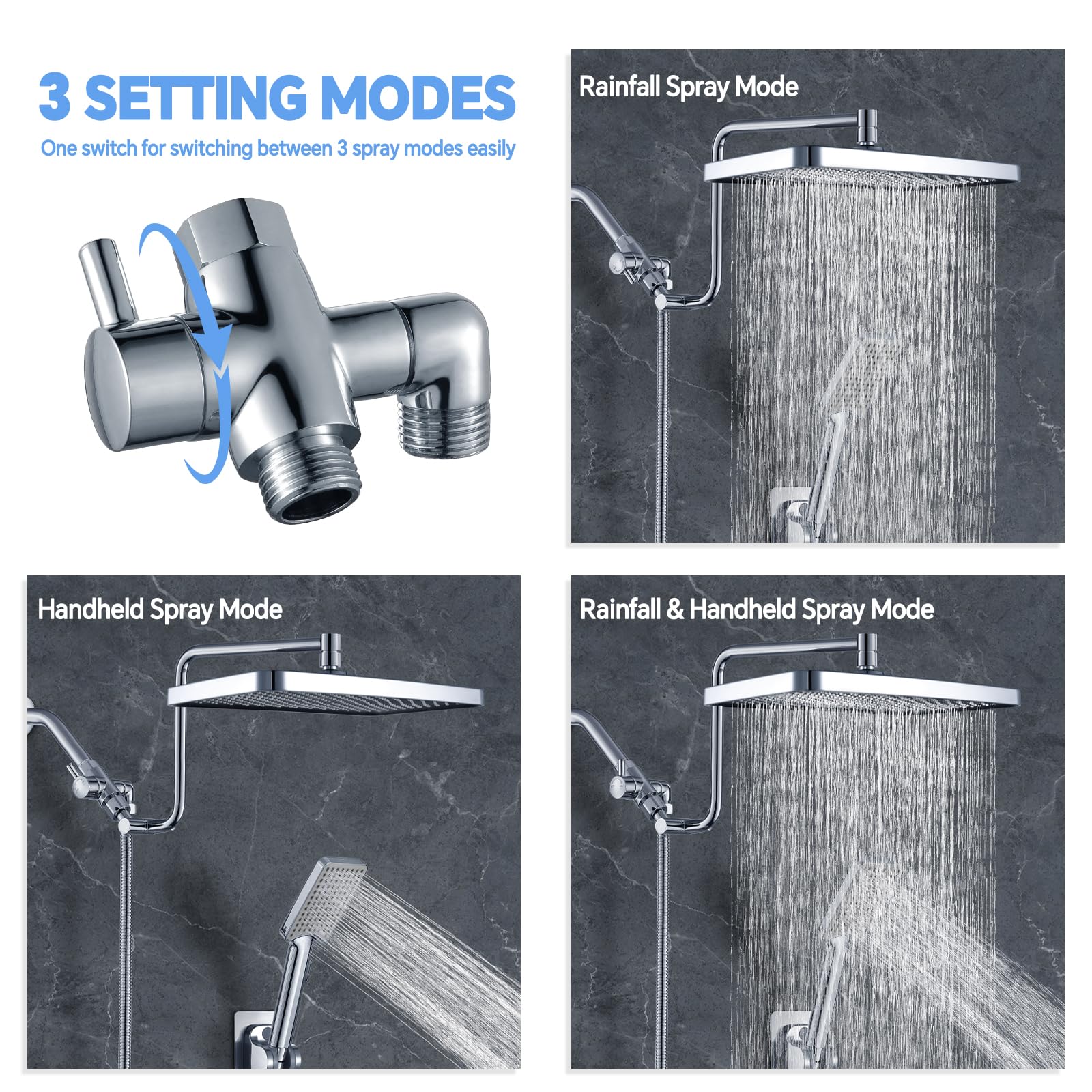 3 SETTING MODES
One switch for switching between 3 spray modes easily

Rainfall Spray Mode

Handheld Spray Mode

Rainfall & Handheld Spray Mode