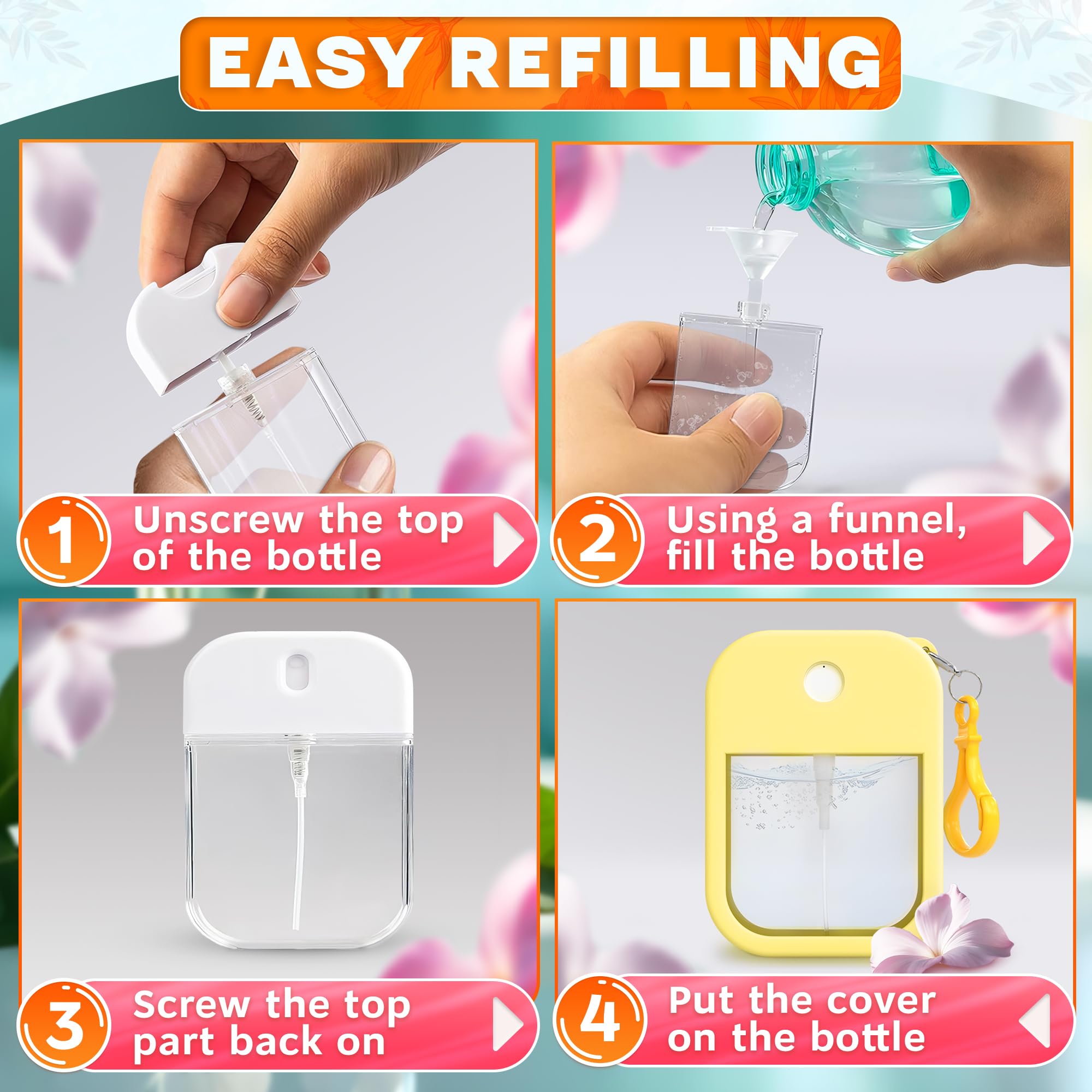 EASY REFILLING

1 Unscrew the top of the bottle

2 Using a funnel, fill the bottle

3 Screw the top part back on

4 Put the cover on the bottle