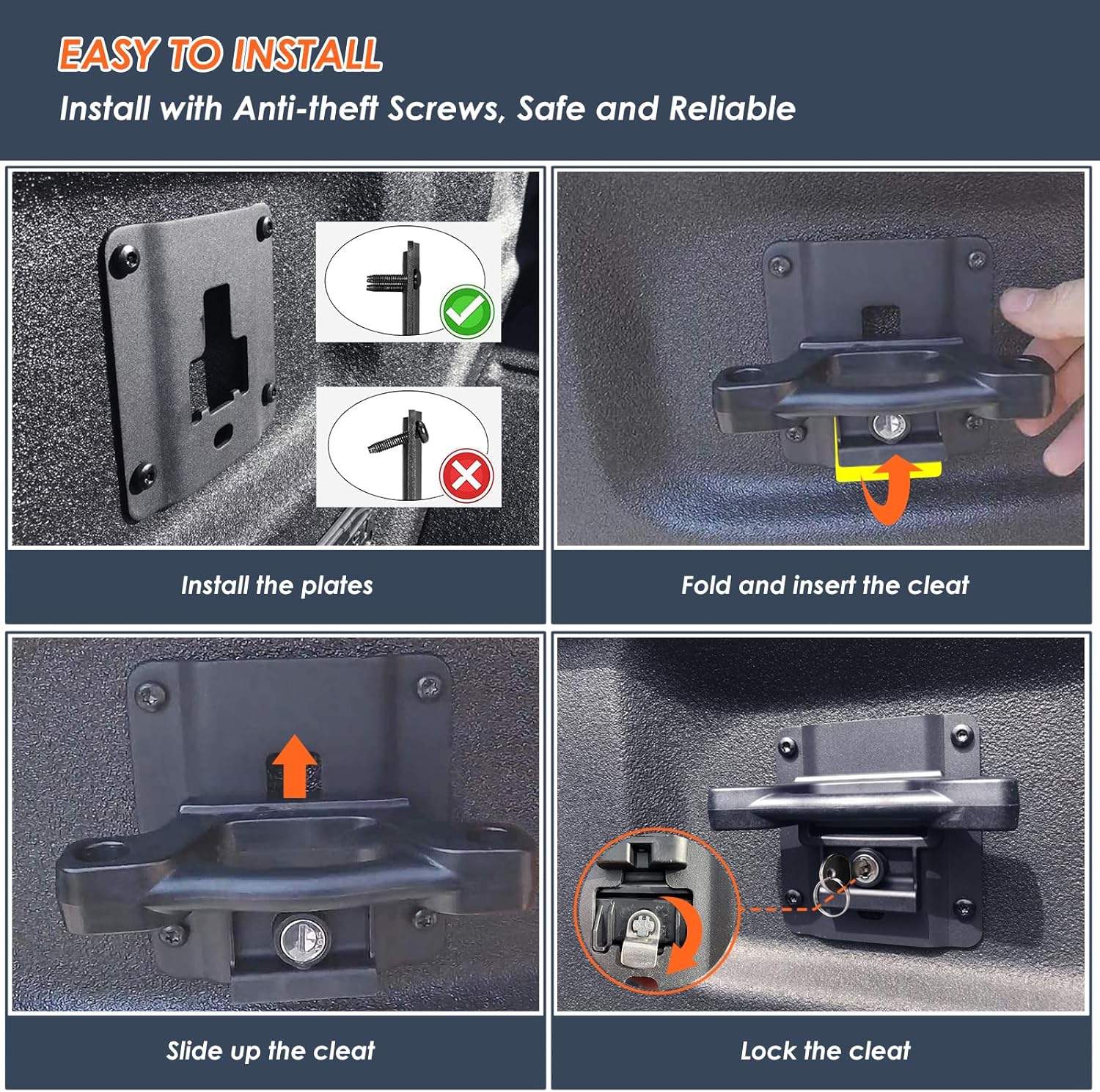 EASY TO INSTALL
Install with Anti-theft Screws, Safe and Reliable

Install the plates

Fold and insert the cleat

Slide up the cleat

Lock the cleat