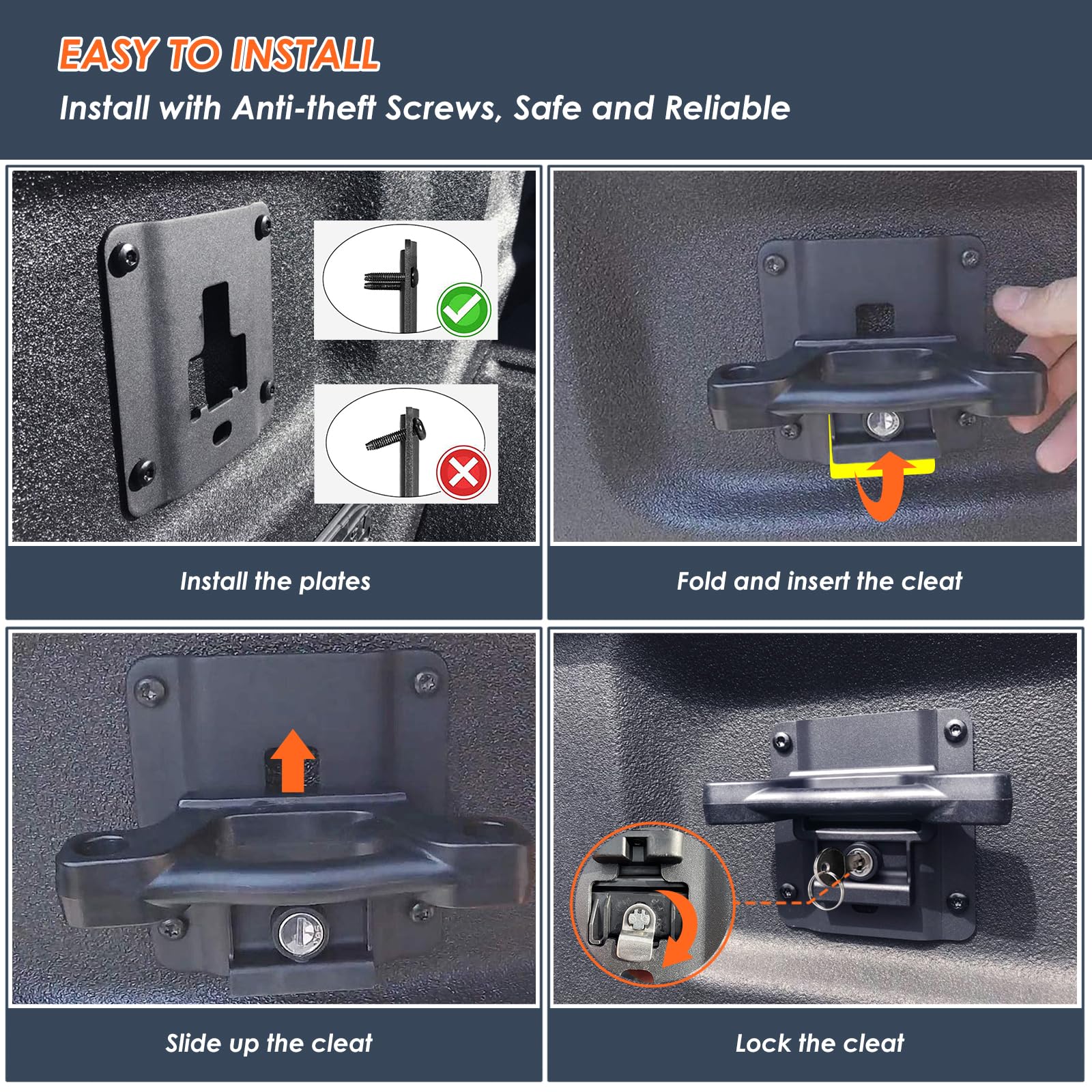 EASY TO INSTALL
Install with Anti-theft Screws, Safe and Reliable

Install the plates

Fold and insert the cleat

Slide up the cleat

Lock the cleat