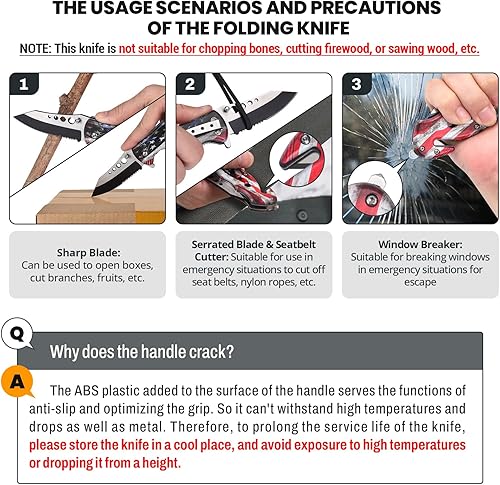 THE USAGE SCENARIOS AND PRECAUTIONS OF THE FOLDING KNIFE

NOTE: This knife is not suitable for chopping bones, cutting firewood, or sawing wood, etc.

1

2

3

Sharp Blade:
Can be used to open boxes, cut branches, fruits, etc.

Serrated Blade & Seatbelt Cutter: Suitable for use in emergency situations to cut off seat belts, nylon ropes, etc.

Window Breaker:
Suitable for breaking windows in emergency situations for escape

Q

Why does the handle crack?

A

The ABS plastic added to the surface of the handle serves the functions of anti-slip and optimizing the grip. So it can't withstand high temperatures and drops as well as metal. Therefore, to prolong the service life of the knife, please store the knife in a cool place, and avoid exposure to high temperatures or dropping it from a height.