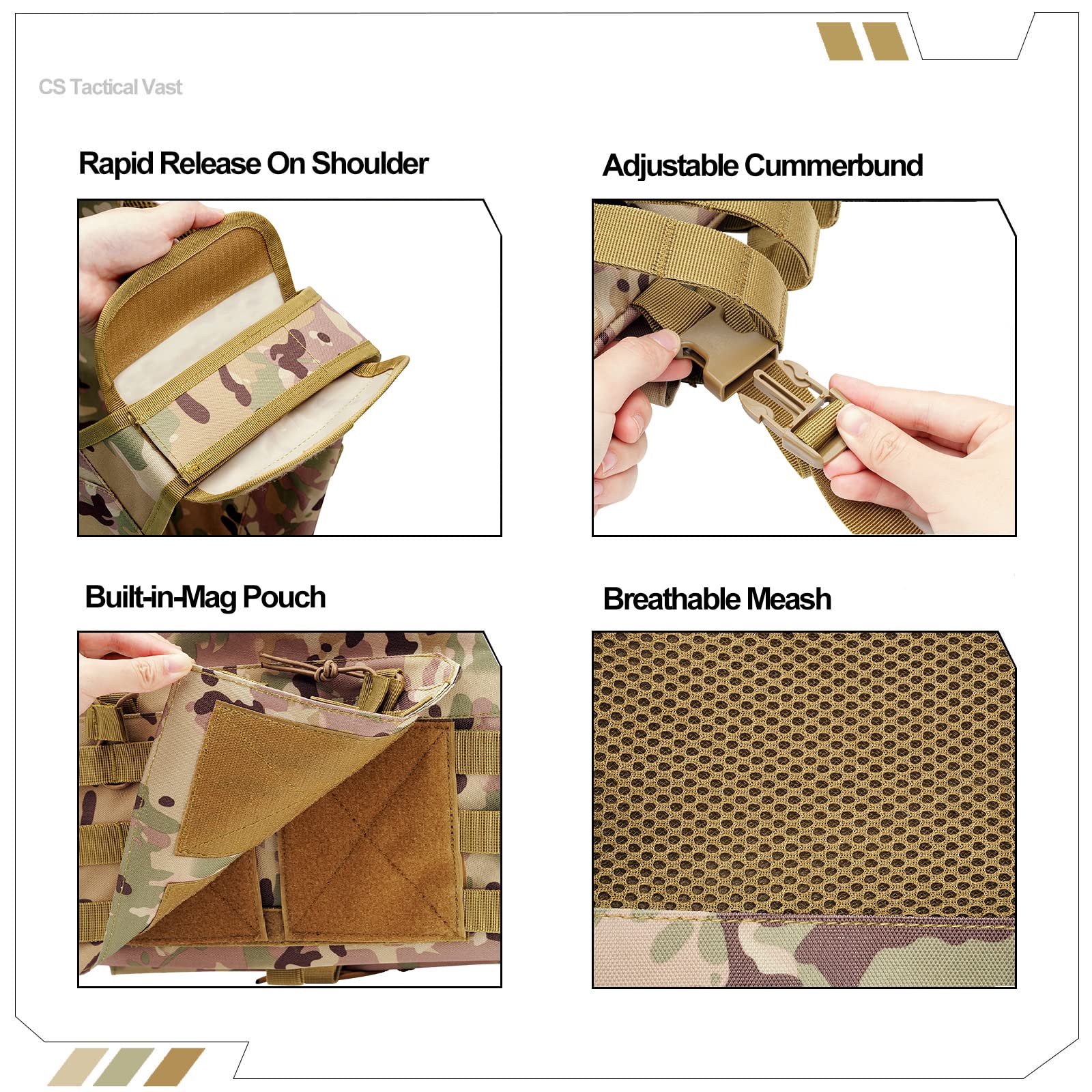 CS Tactical Vast

Rapid Release On Shoulder

Adjustable Cummerbund

Built-in-Mag Pouch

Breathable Meash