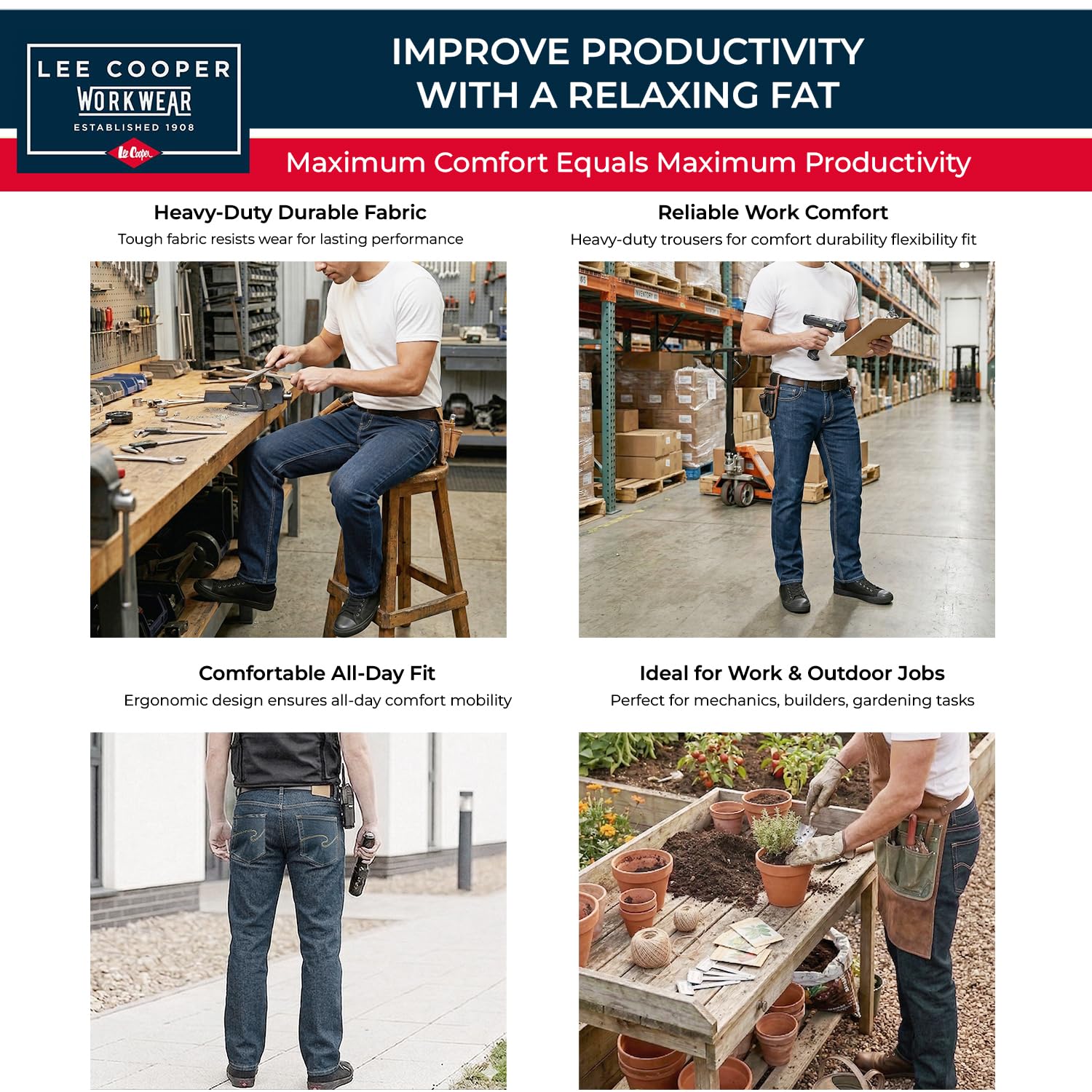 LEE COOPER
WORKWEAR
ESTABLISHED 1908
Lee Cooper

IMPROVE PRODUCTIVITY WITH A RELAXING FAT

Maximum Comfort Equals Maximum Productivity

Heavy-Duty Durable Fabric
Tough fabric resists wear for lasting performance

Reliable Work Comfort
Heavy-duty trousers for comfort durability flexibility fit

INVENTORY

Comfortable All-Day Fit
Ergonomic design ensures all-day comfort mobility

Ideal for Work & Outdoor Jobs
Perfect for mechanics, builders, gardening tasks