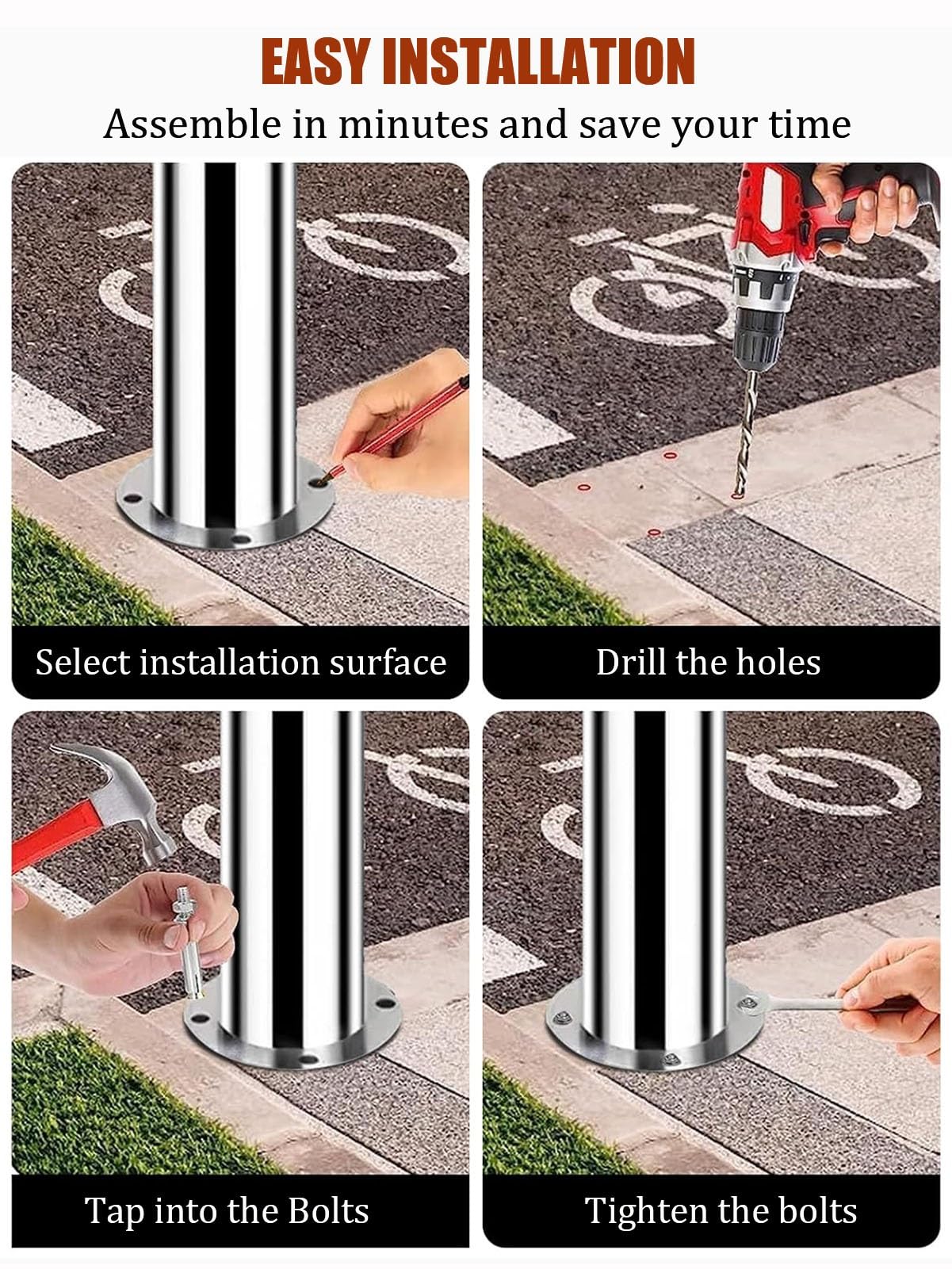 EASY INSTALLATION

Assemble in minutes and save your time

Select installation surface

Drill the holes

Tap into the Bolts

Tighten the bolts