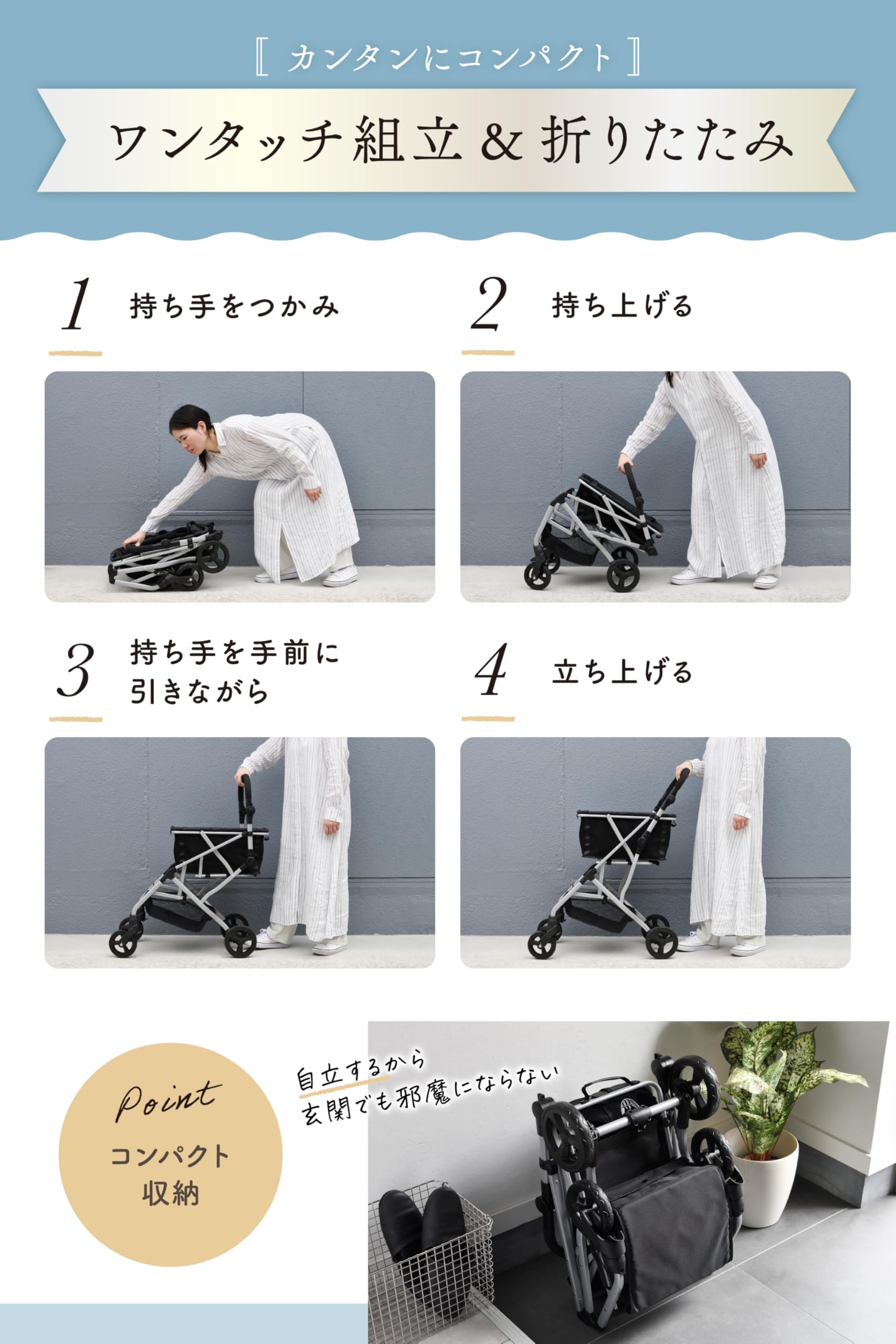 〚 カンタンにコンパクト 〛

ワンタッチ組立＆折りたたみ

1 持ち手をつかみ

2 持ち上げる

3 持ち手を手前に引きながら

4 立ち上げる

Point
コンパクト収納

自立するから
玄関でも邪魔にならない