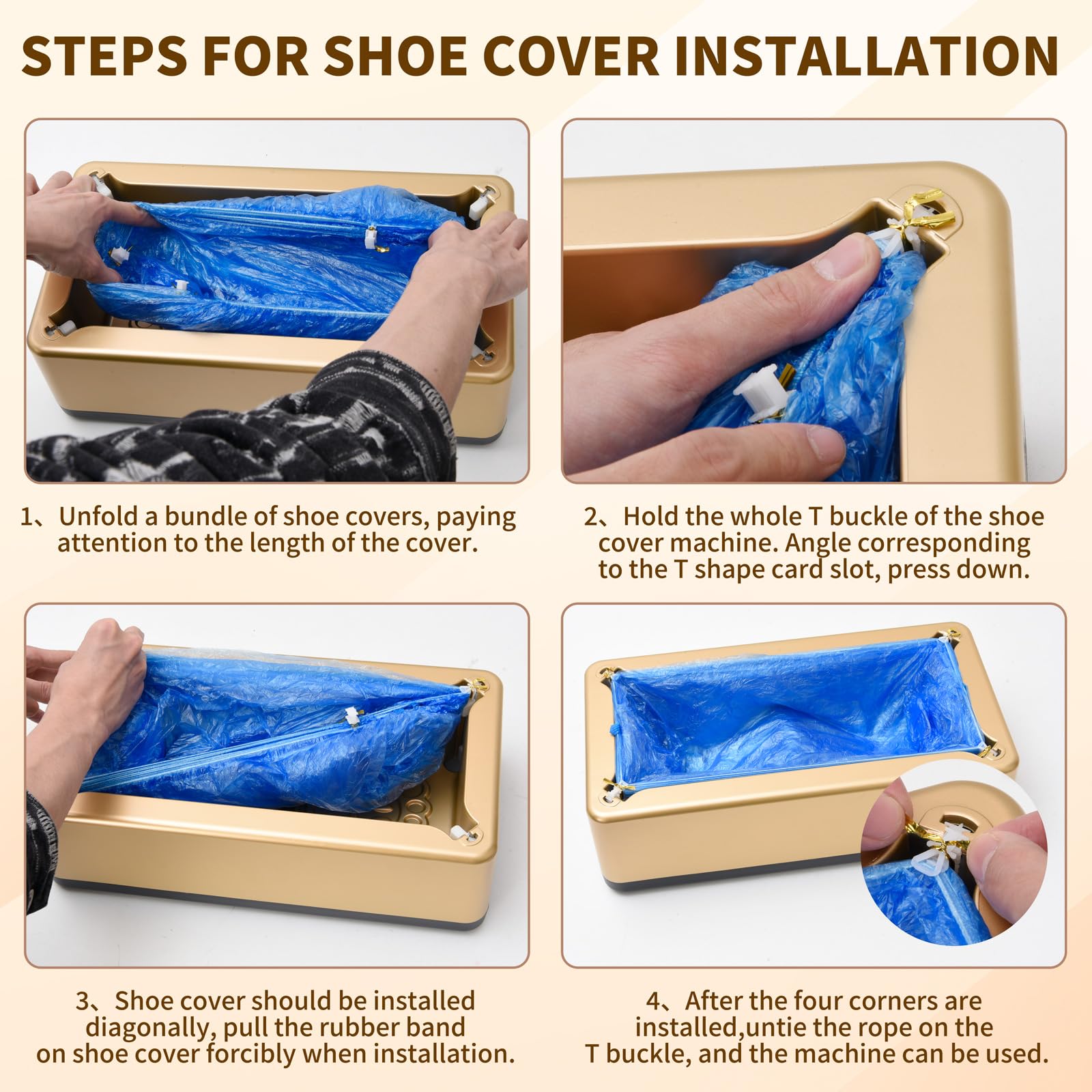 STEPS FOR SHOE COVER INSTALLATION

1、Unfold a bundle of shoe covers, paying attention to the length of the cover.

2、Hold the whole T buckle of the shoe cover machine. Angle corresponding to the T shape card slot, press down.

3、Shoe cover should be installed diagonally, pull the rubber band on shoe cover forcibly when installation.

4、After the four corners are installed,untie the rope on the T buckle, and the machine can be used.