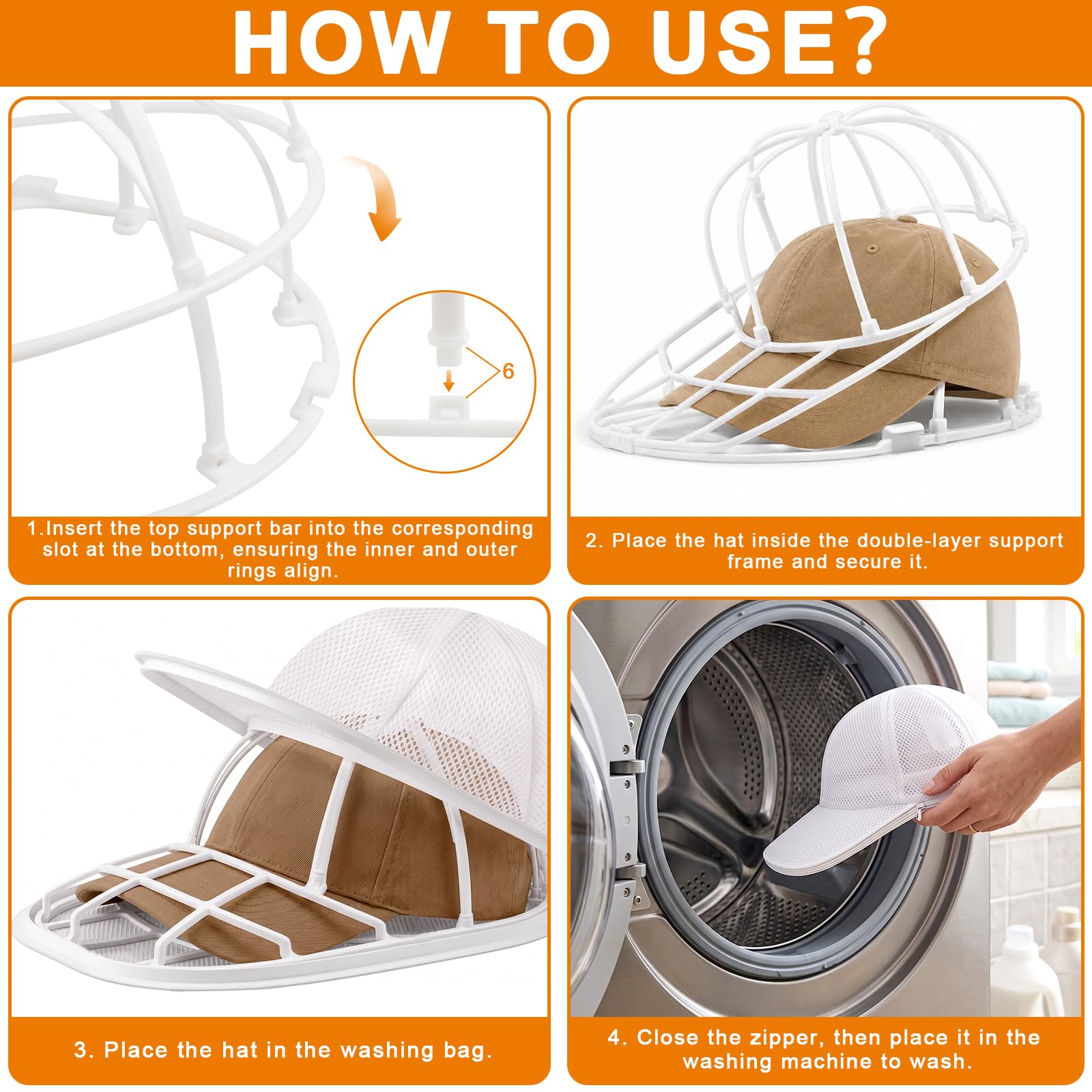 HOW TO USE?

6

1.Insert the top support bar into the corresponding slot at the bottom, ensuring the inner and outer rings align.

2. Place the hat inside the double-layer support frame and secure it.

3. Place the hat in the washing bag.

4. Close the zipper, then place it in the washing machine to wash.