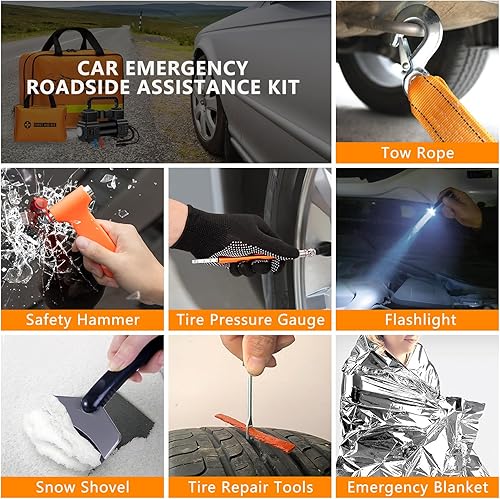 CAR EMERGENCY ROADSIDE ASSISTANCE KIT

Tow Rope

Safety Hammer

Tire Pressure Gauge

Flashlight

Snow Shovel

Tire Repair Tools

Emergency Blanket