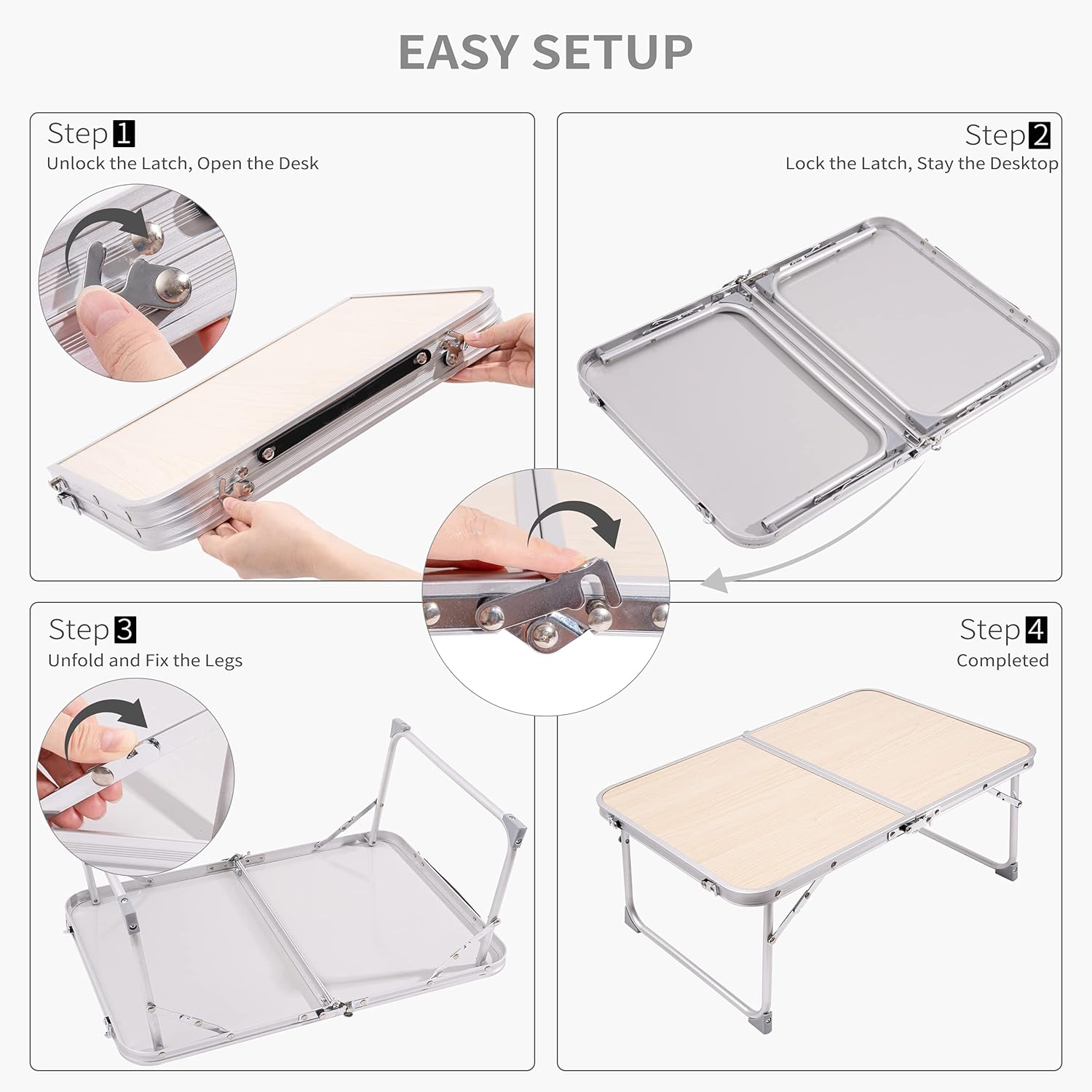 EASY SETUP

Step 1
Unlock the Latch, Open the Desk

Step 2
Lock the Latch, Stay the Desktop

Step 3
Unfold and Fix the Legs

Step 4
Completed