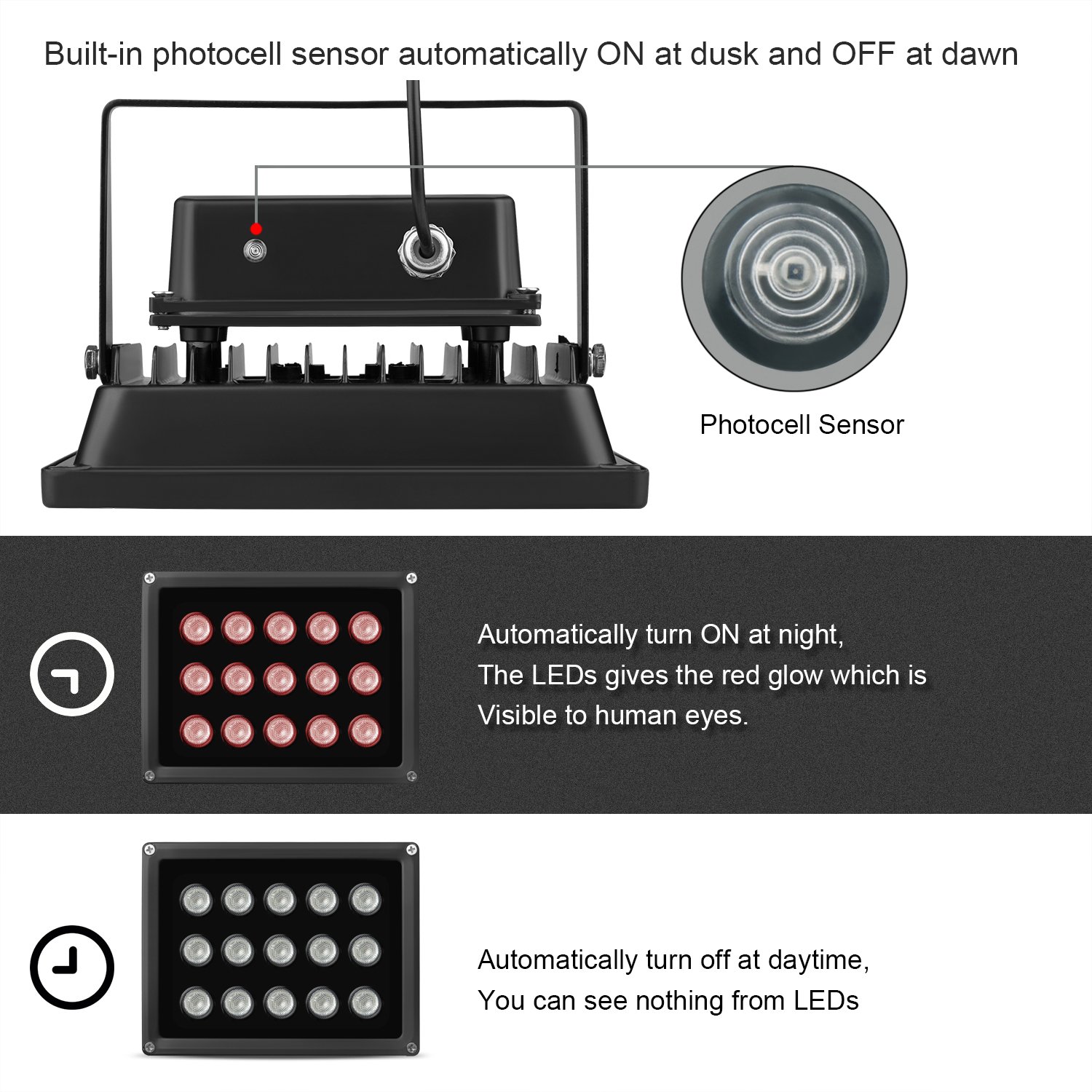 Built-in photocell sensor automatically ON at dusk and OFF at dawn

Photocell Sensor

Automatically turn ON at night,
The LEDs gives the red glow which is
Visible to human eyes.

Automatically turn off at daytime,
You can see nothing from LEDs