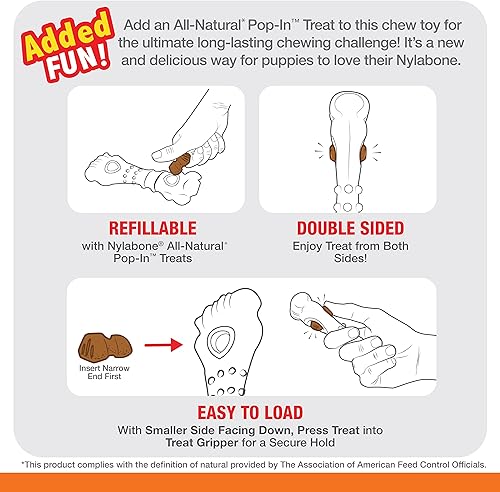 Added FUN!

Add an All-Natural* Pop-In™ Treat to this chew toy for the ultimate long-lasting chewing challenge! It's a new and delicious way for puppies to love their Nylabone.

REFILLABLE
with Nylabone® All-Natural* Pop-In™ Treats

DOUBLE SIDED
Enjoy Treat from Both Sides!

Insert Narrow End First

EASY TO LOAD
With Smaller Side Facing Down, Press Treat into Treat Gripper for a Secure Hold

*This product complies with the definition of natural provided by The Association of American Feed Control Officials.