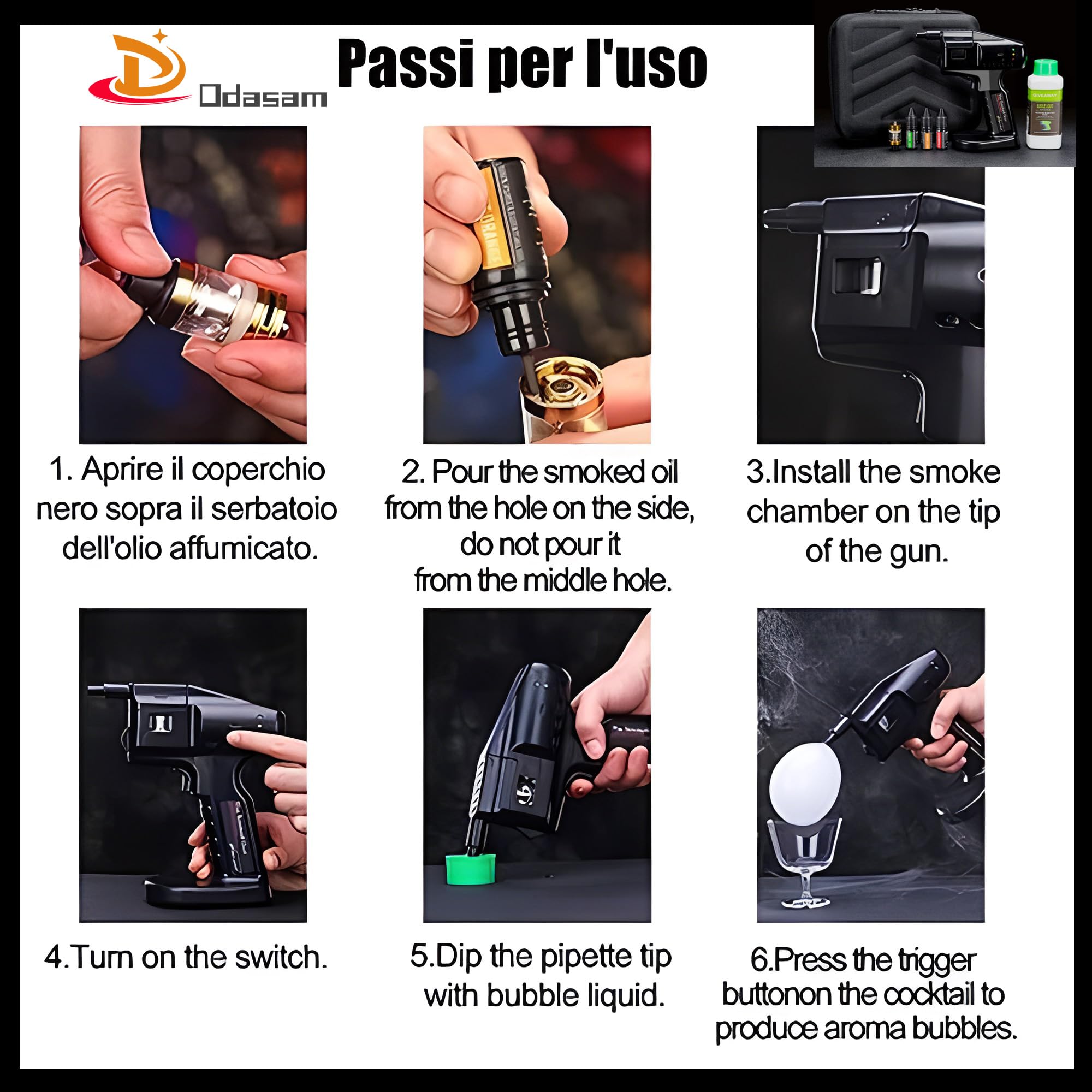 Odasam

Passi per l'uso

GIVEAWAY

1. Aprire il coperchio nero sopra il serbatoio dell'olio affumicato.

2. Pour the smoked oil from the hole on the side, do not pour it from the middle hole.

3.Install the smoke chamber on the tip of the gun.

4.Turn on the switch.

5.Dip the pipette tip with bubble liquid.

6.Press the trigger buttonon the cocktail to produce aroma bubbles.