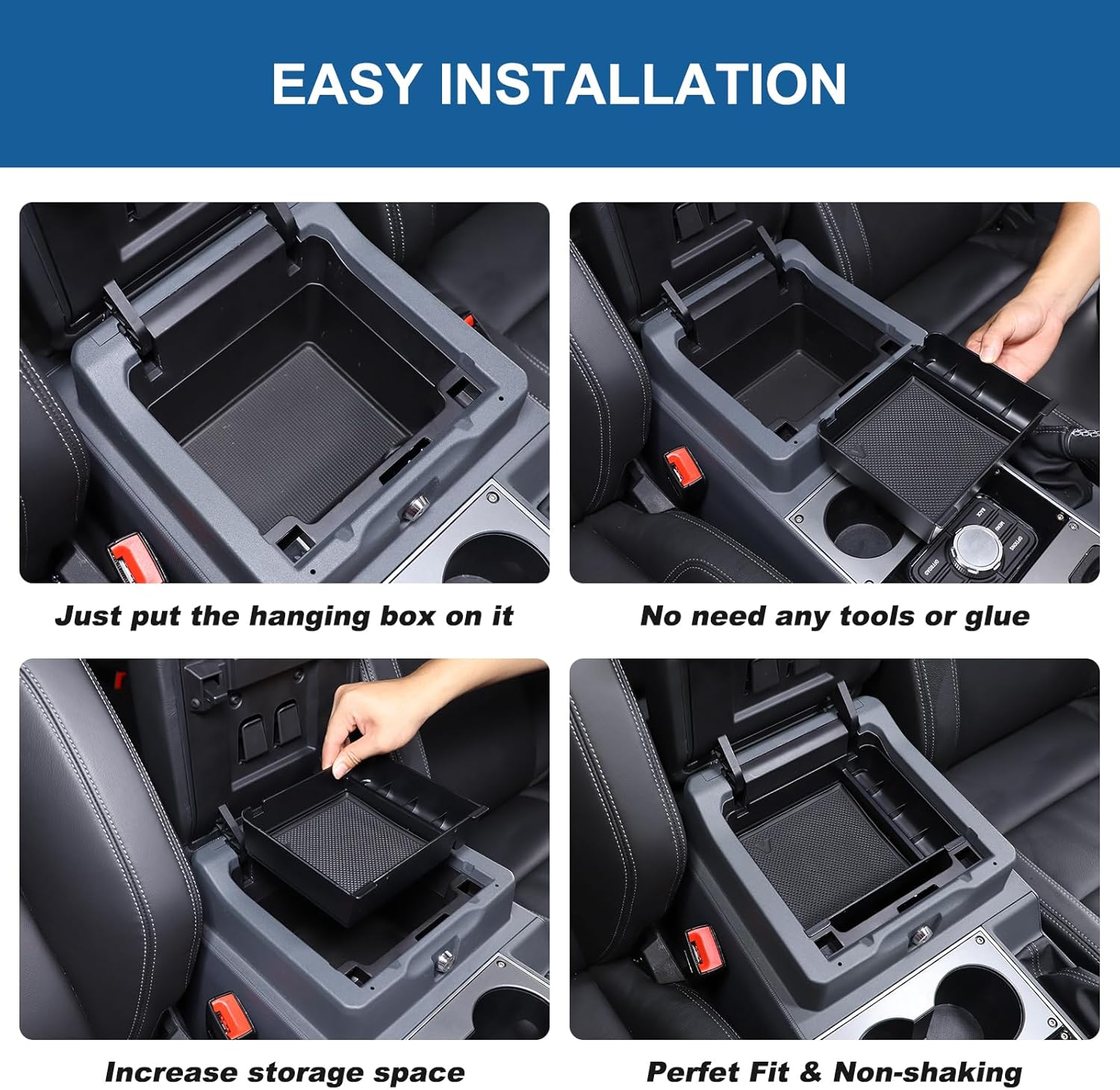 EASY INSTALLATION

Just put the hanging box on it

No need any tools or glue

Increase storage space

Perfet Fit & Non-shaking