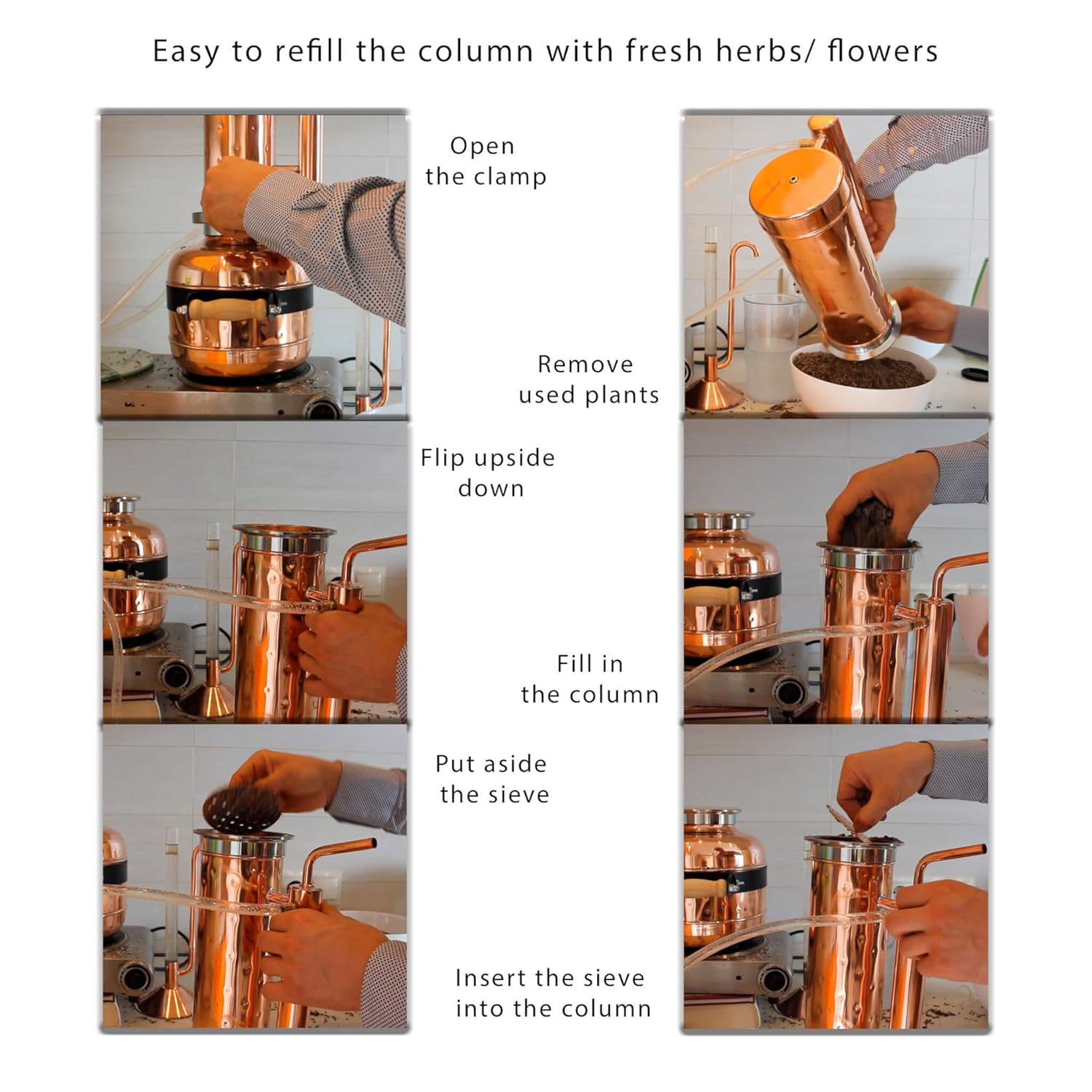 Easy to refill the column with fresh herbs/ flowers

Open the clamp

Remove used plants

Flip upside down

Fill in the column

Put aside the sieve

Insert the sieve into the column