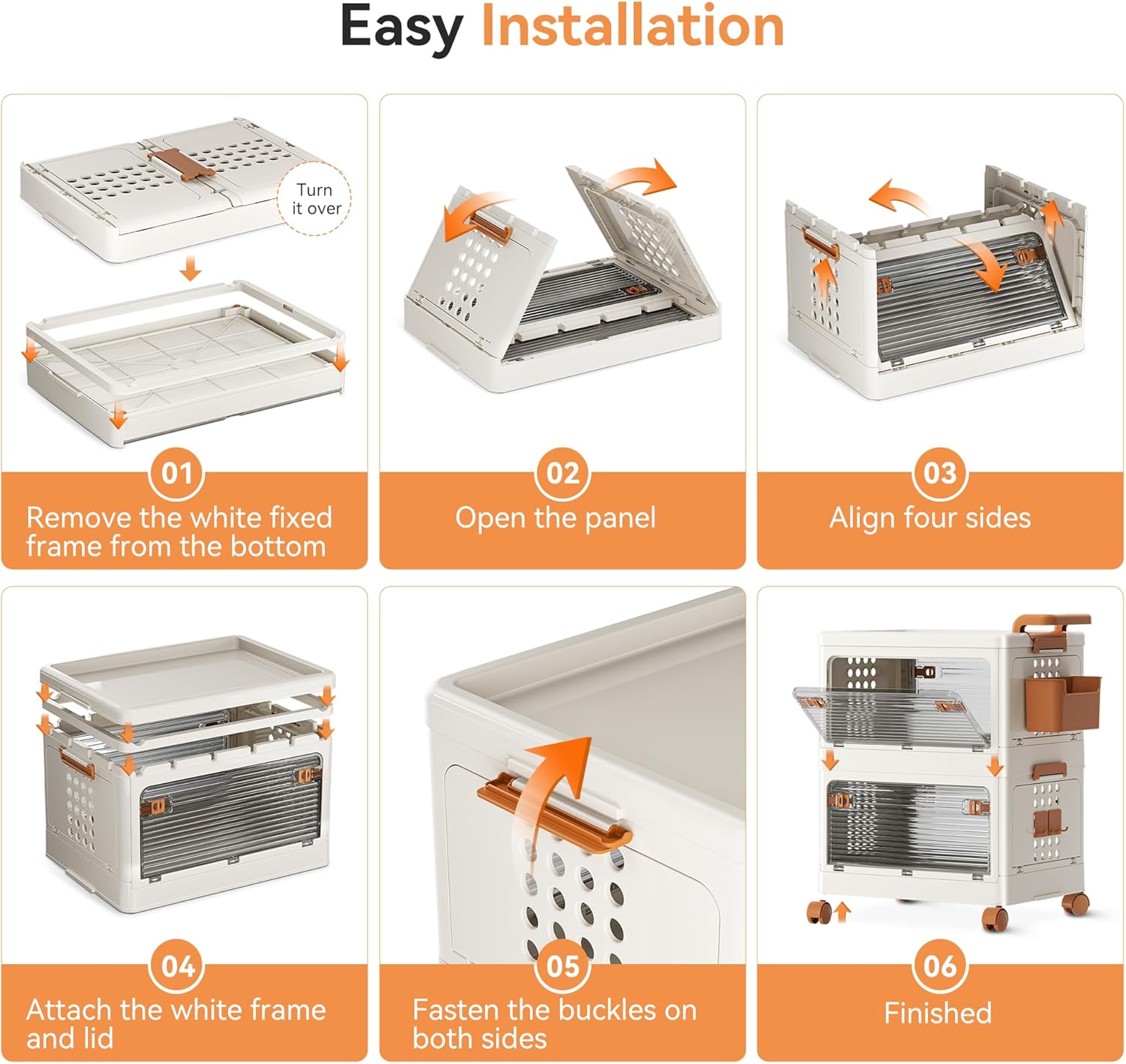 Easy Installation

Turn it over

01
Remove the white fixed frame from the bottom

02
Open the panel

03
Align four sides

04
Attach the white frame and lid

05
Fasten the buckles on both sides

06
Finished