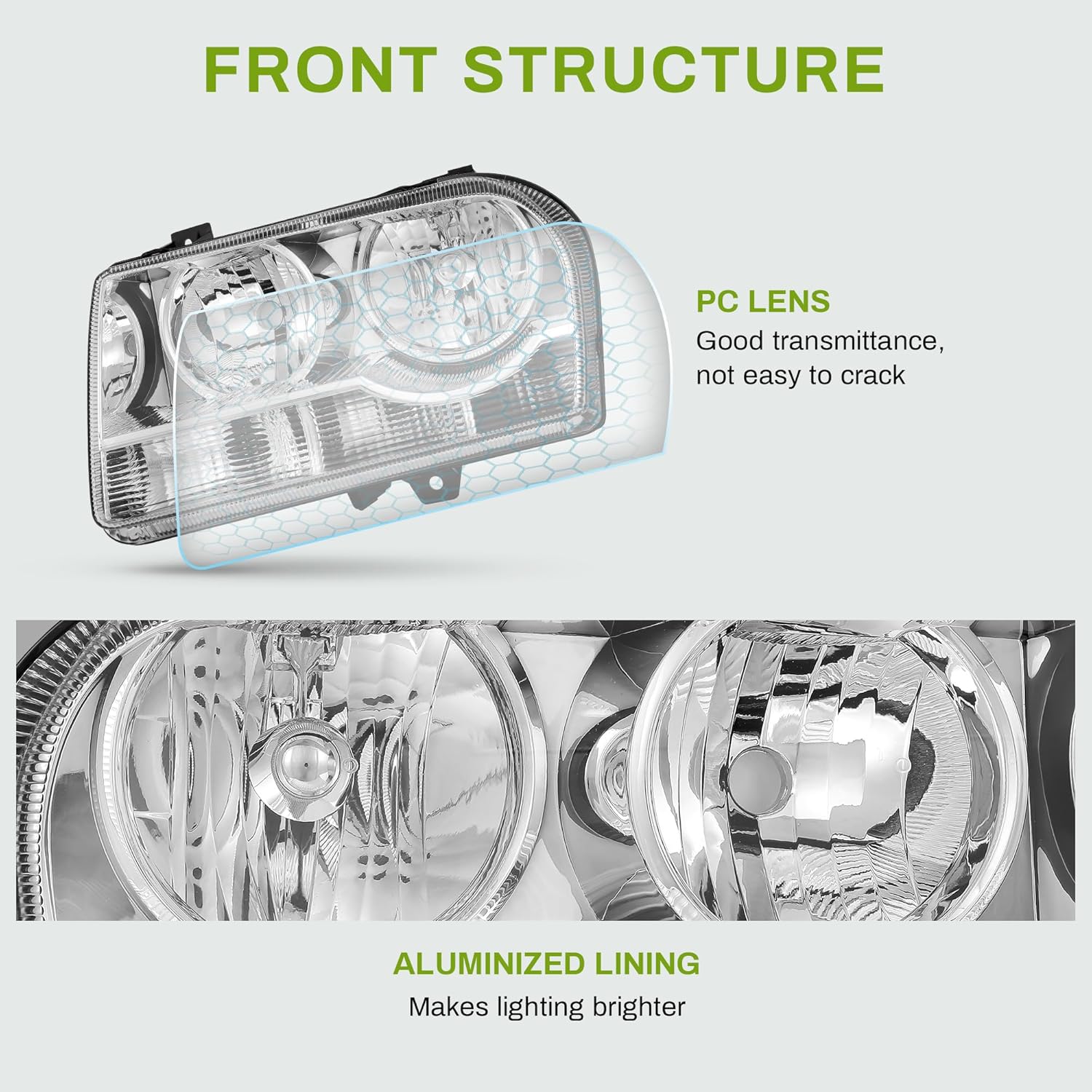 FRONT STRUCTURE

PC LENS
Good transmittance, not easy to crack

ALUMINIZED LINING
Makes lighting brighter