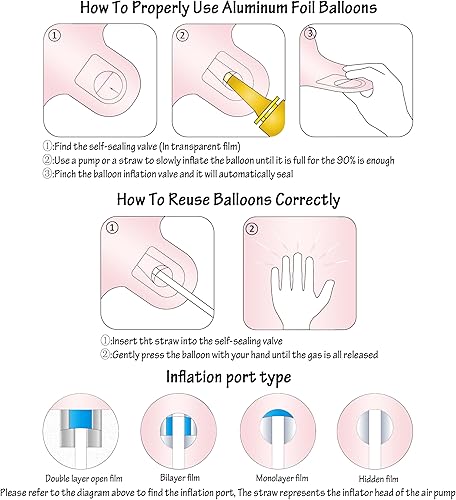 How To Properly Use Aluminum Foil Balloons

①

②

③

①:Find the self-sealing valve (In transparent film)
②:Use a pump or a straw to slowly inflate the balloon until it is full for the 90% is enough
③:Pinch the balloon inflation valve and it will automatically seal

How To Reuse Balloons Correctly

①

②

①:Insert tht straw into the self-sealing valve
②:Gently press the balloon with your hand until the gas is all released

Inflation port type

Double layer open film

Bilayer film

Monolayer film

Hidden film

Please refer to the diagram above to find the inflation port, The straw represents the inflator head of the air pump