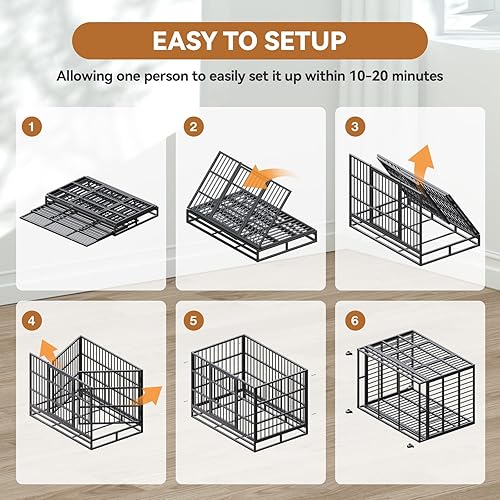 EASY TO SETUP

Allowing one person to easily set it up within 10-20 minutes

1

2

3

4

5

6