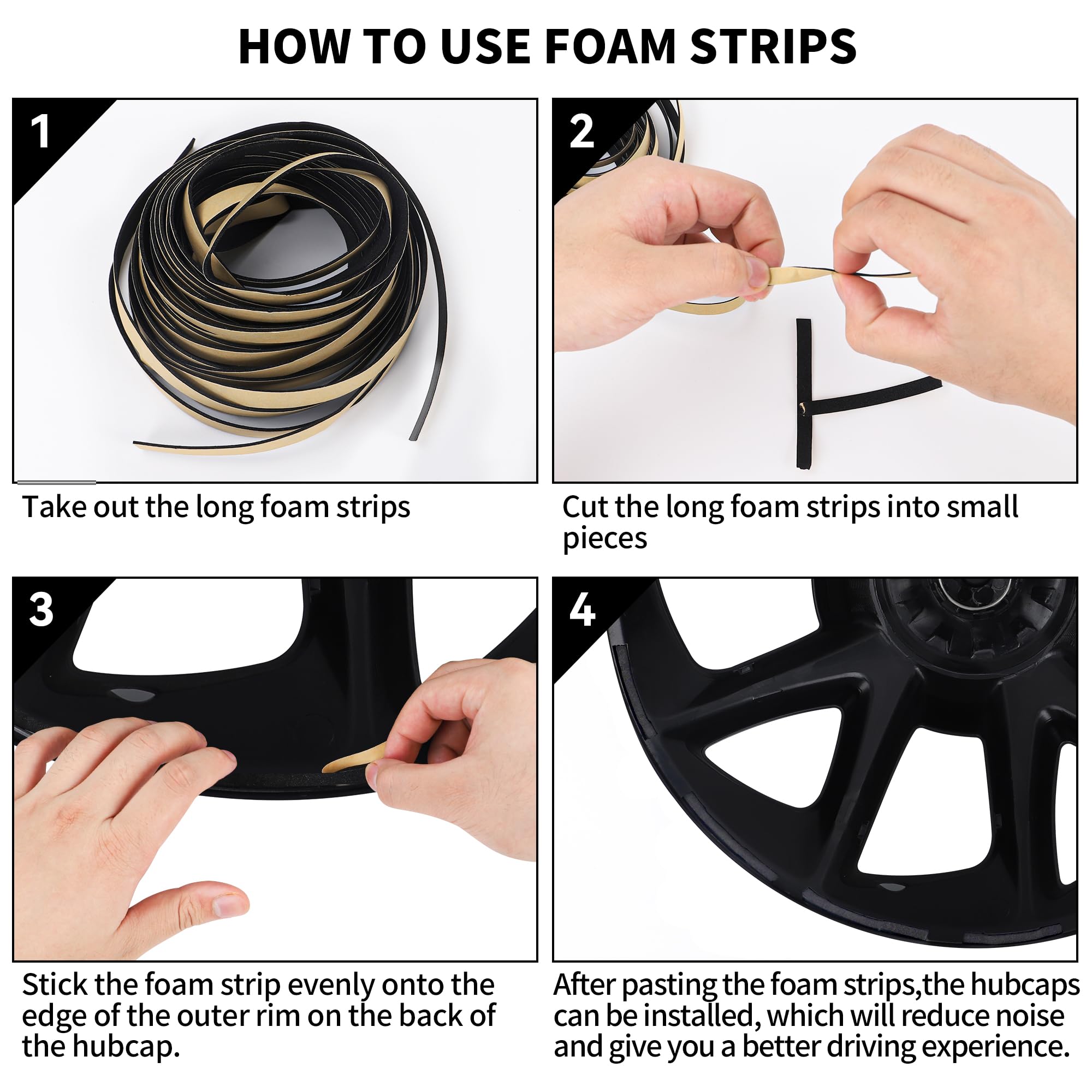 HOW TO USE FOAM STRIPS

1

Take out the long foam strips

2

Cut the long foam strips into small pieces

3

Stick the foam strip evenly onto the edge of the outer rim on the back of the hubcap.

4

After pasting the foam strips,the hubcaps can be installed, which will reduce noise and give you a better driving experience.