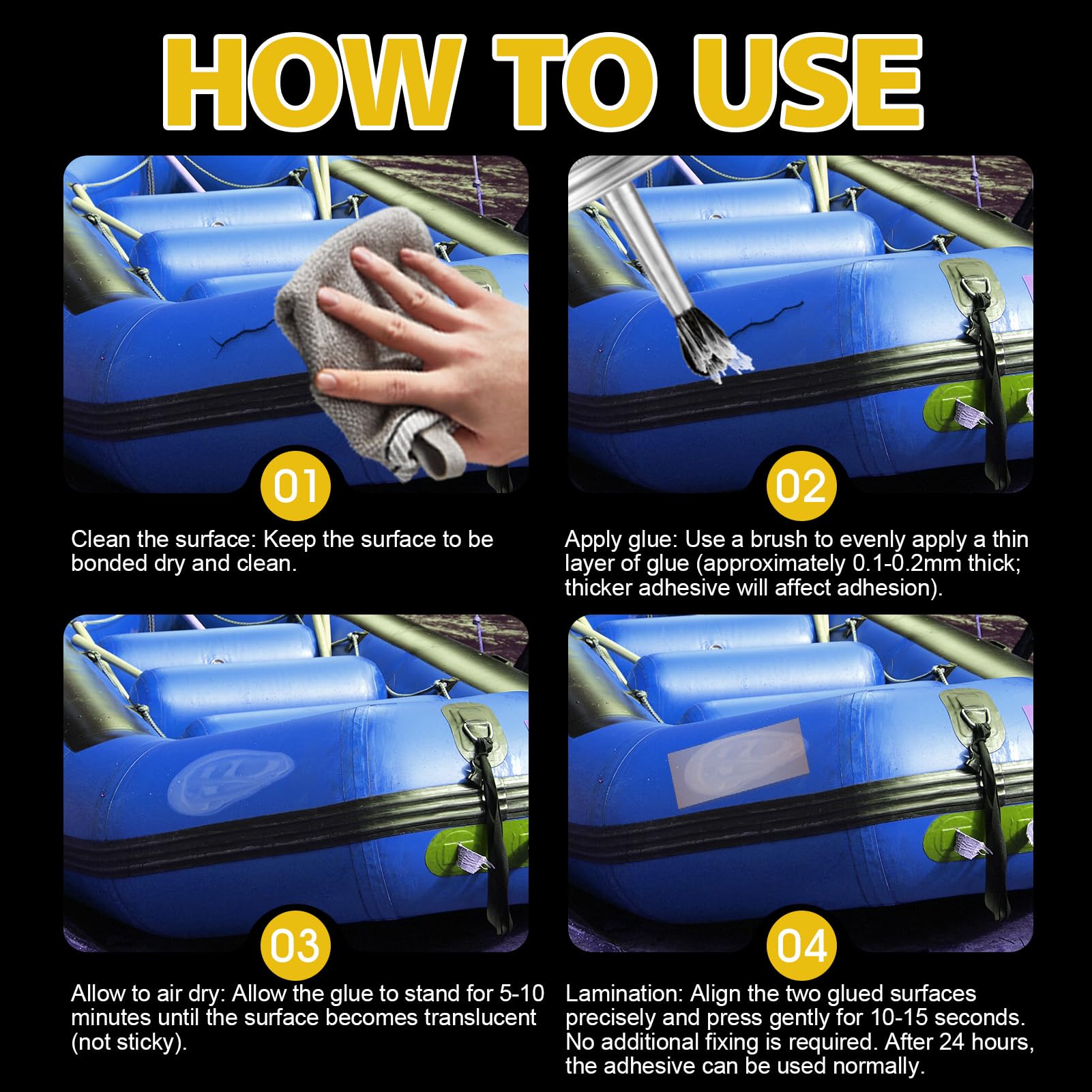 HOW TO USE

01

Clean the surface: Keep the surface to be bonded dry and clean.

02

Apply glue: Use a brush to evenly apply a thin layer of glue (approximately 0.1-0.2mm thick; thicker adhesive will affect adhesion).

03

Allow to air dry: Allow the glue to stand for 5-10 minutes until the surface becomes translucent (not sticky).

04

Lamination: Align the two glued surfaces precisely and press gently for 10-15 seconds. No additional fixing is required. After 24 hours, the adhesive can be used normally.