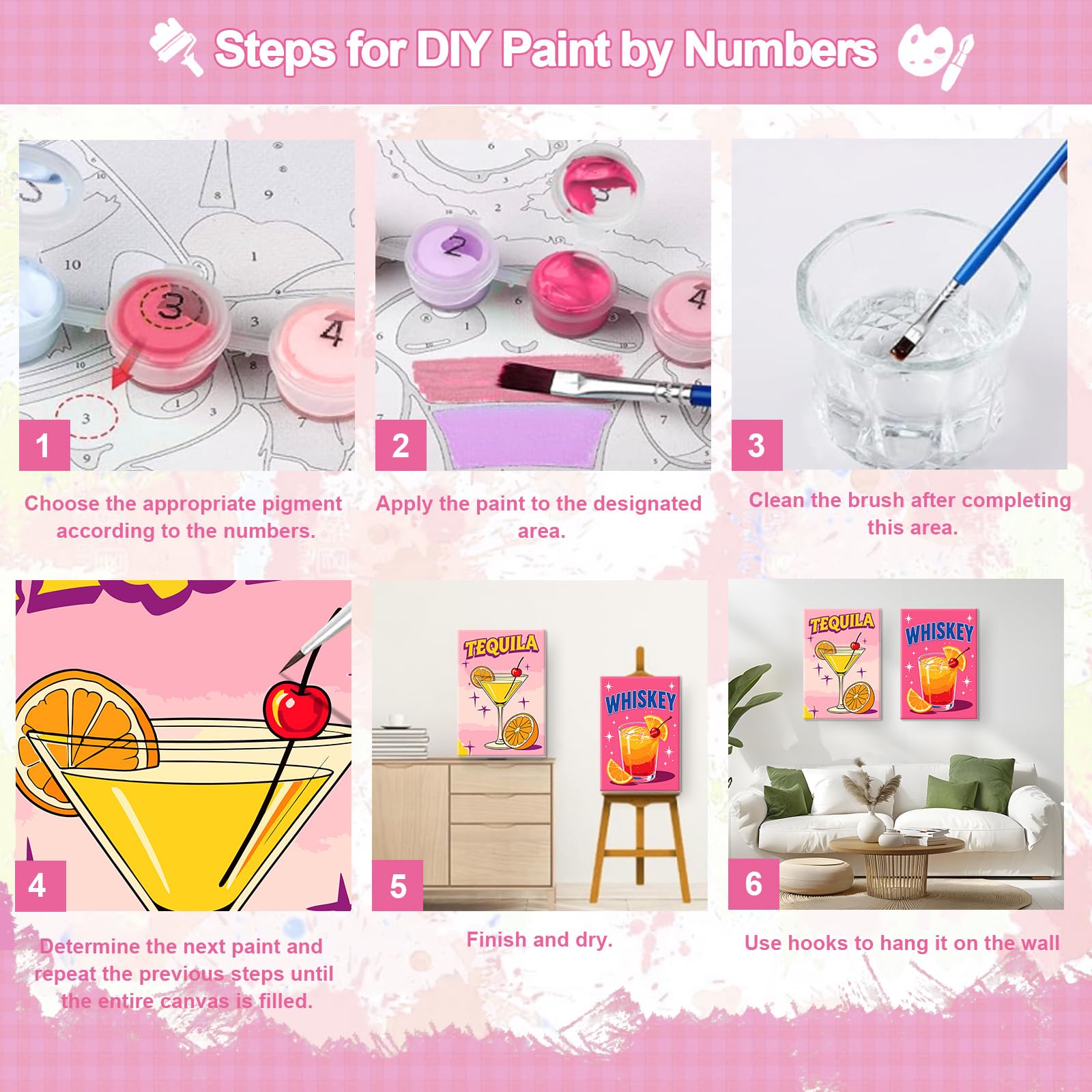 Steps for DIY Paint by Numbers

1

Choose the appropriate pigment according to the numbers.

2

Apply the paint to the designated area.

3

Clean the brush after completing this area.

4

Determine the next paint and repeat the previous steps until the entire canvas is filled.

TEQUILA

WHISKEY

5

Finish and dry.

TEQUILA

WHISKEY

6

Use hooks to hang it on the wall