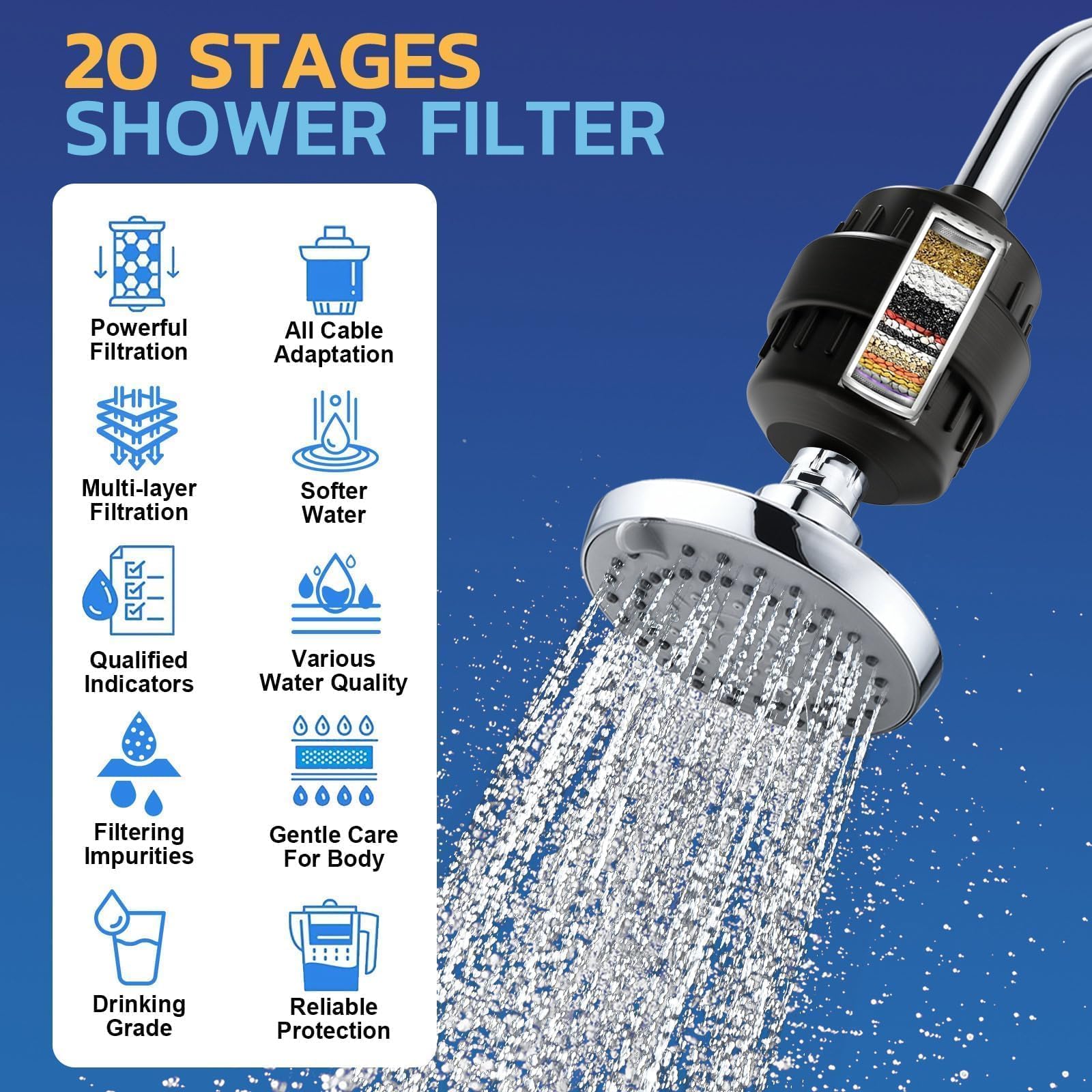 20 STAGES
SHOWER FILTER

Powerful Filtration

All Cable Adaptation

Multi-layer Filtration

Softer Water

Qualified Indicators

Various Water Quality

Filtering Impurities

Gentle Care For Body

Drinking Grade

Reliable Protection