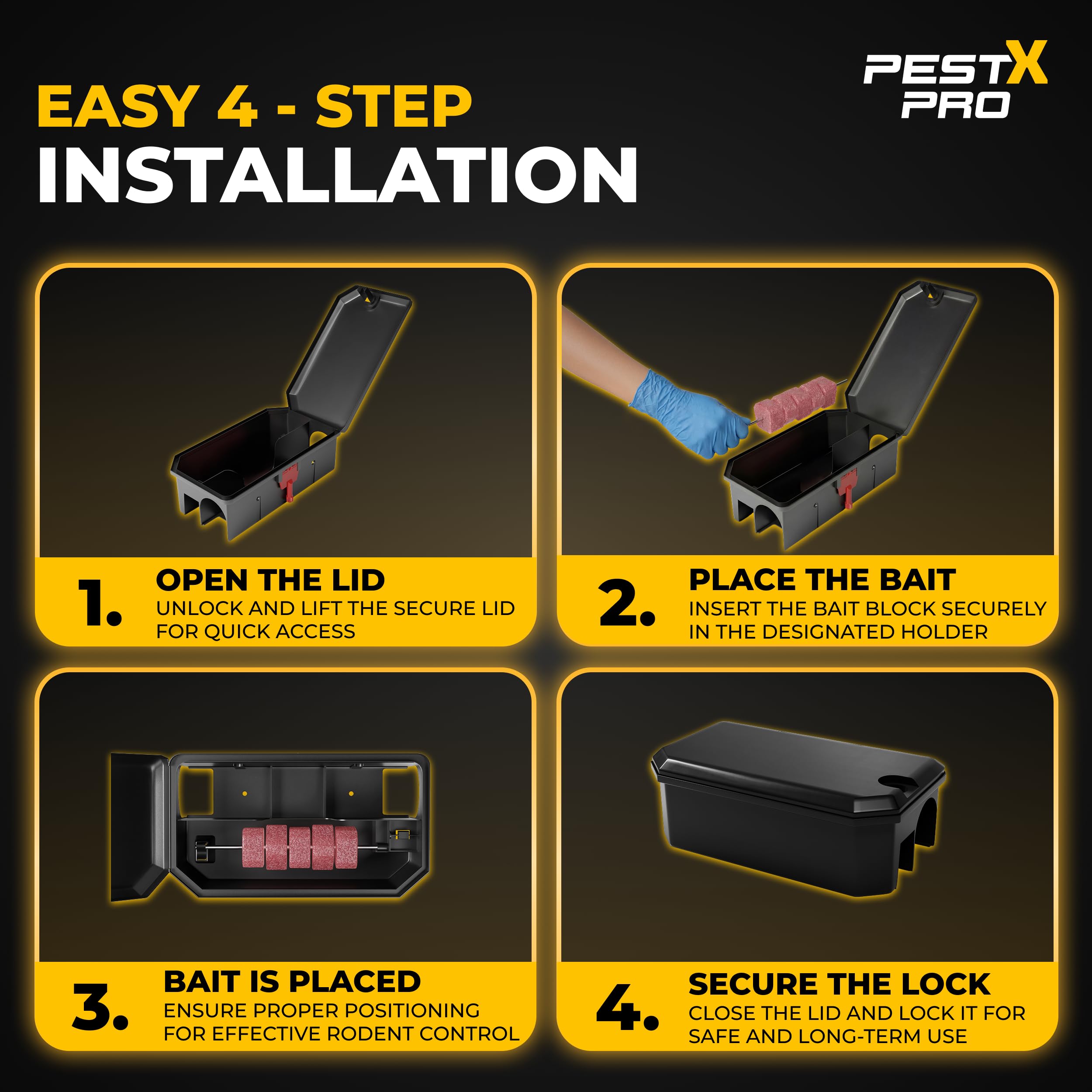 EASY 4 - STEP
INSTALLATION

PESTX
PRO

1.
OPEN THE LID
UNLOCK AND LIFT THE SECURE LID FOR QUICK ACCESS

2.
PLACE THE BAIT
INSERT THE BAIT BLOCK SECURELY IN THE DESIGNATED HOLDER

3.
BAIT IS PLACED
ENSURE PROPER POSITIONING FOR EFFECTIVE RODENT CONTROL

4.
SECURE THE LOCK
CLOSE THE LID AND LOCK IT FOR SAFE AND LONG-TERM USE