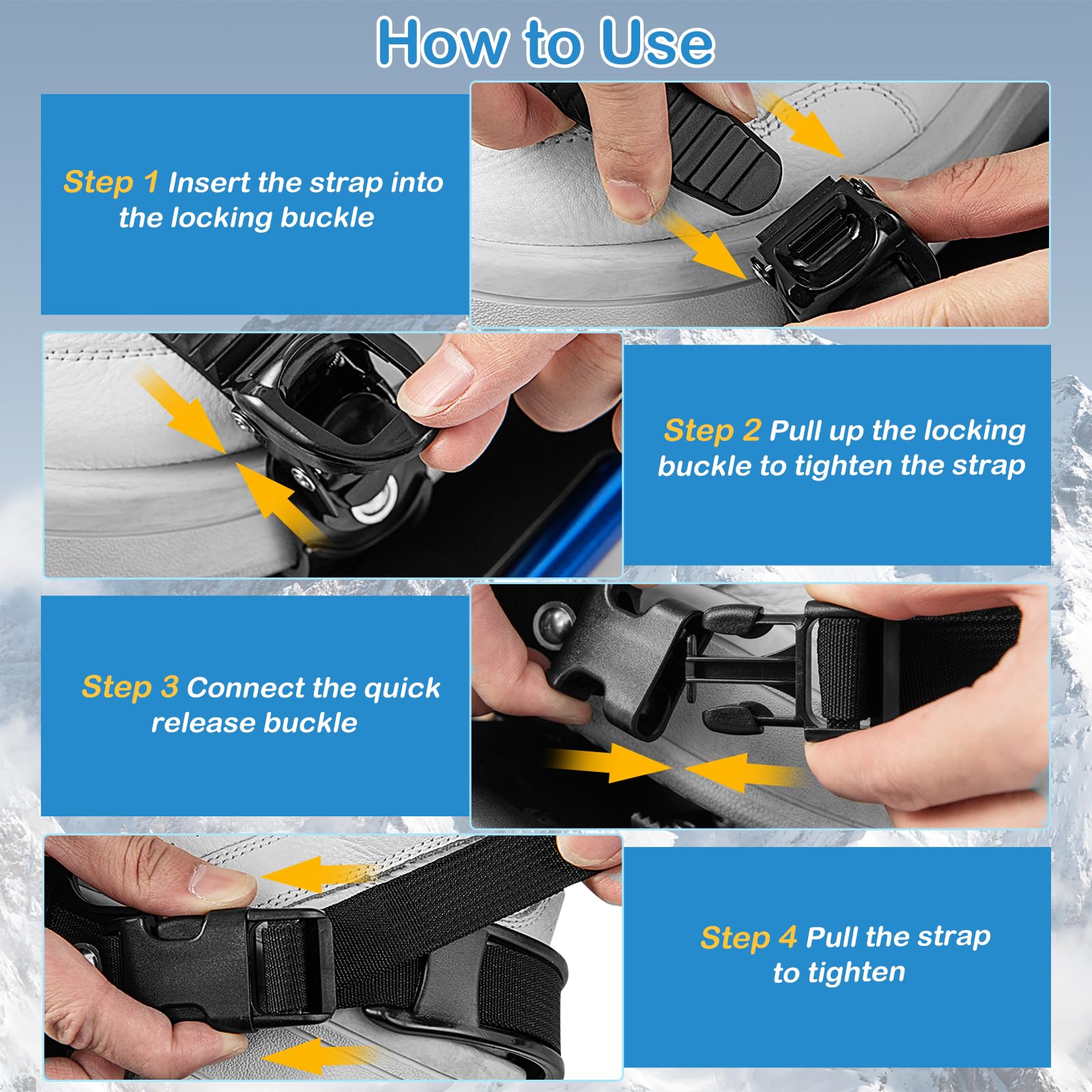 How to Use

Step 1 Insert the strap into the locking buckle

Step 2 Pull up the locking buckle to tighten the strap

Step 3 Connect the quick release buckle

Step 4 Pull the strap to tighten