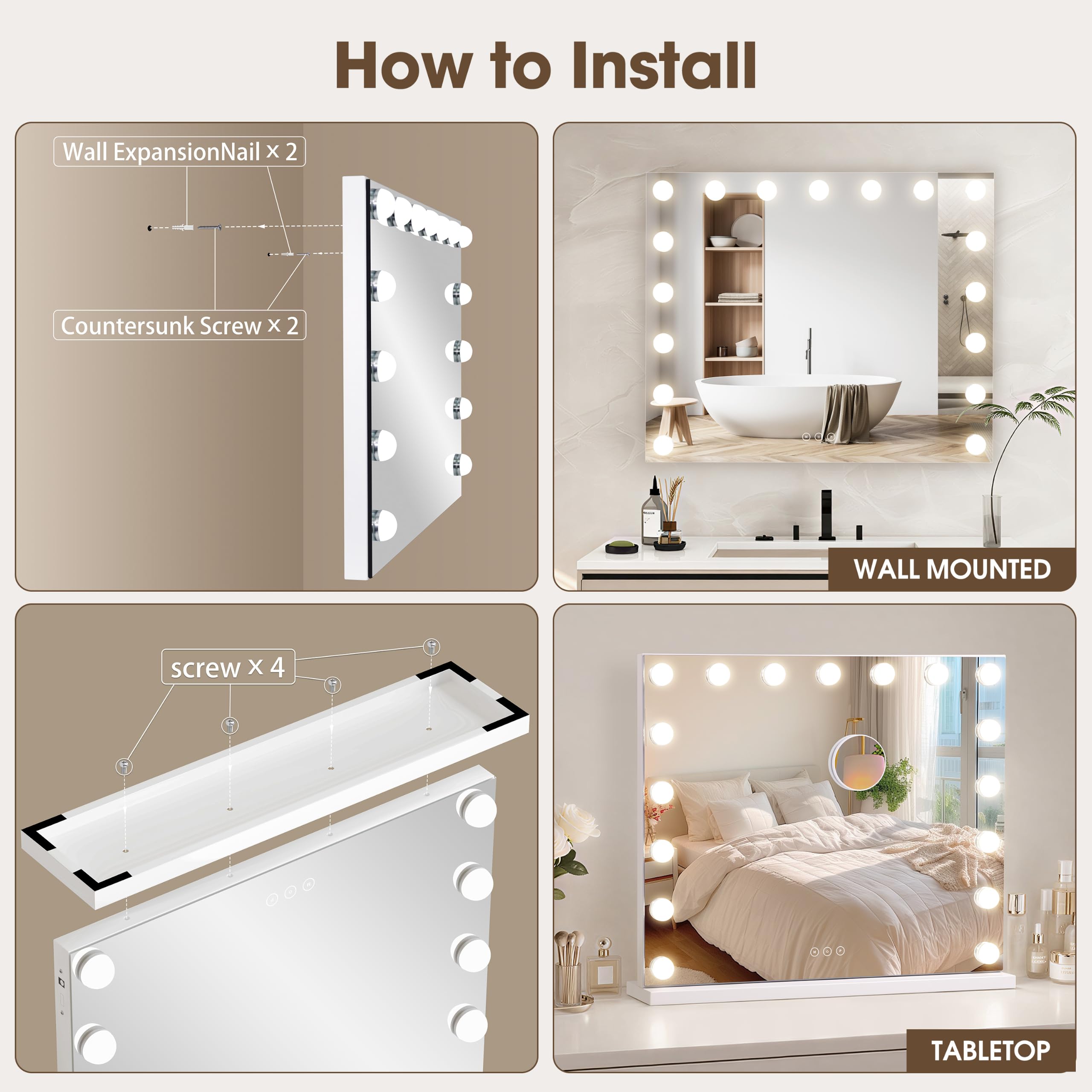 How to Install

Wall ExpansionNail × 2

Countersunk Screw × 2

WALL MOUNTED

screw × 4

TABLETOP