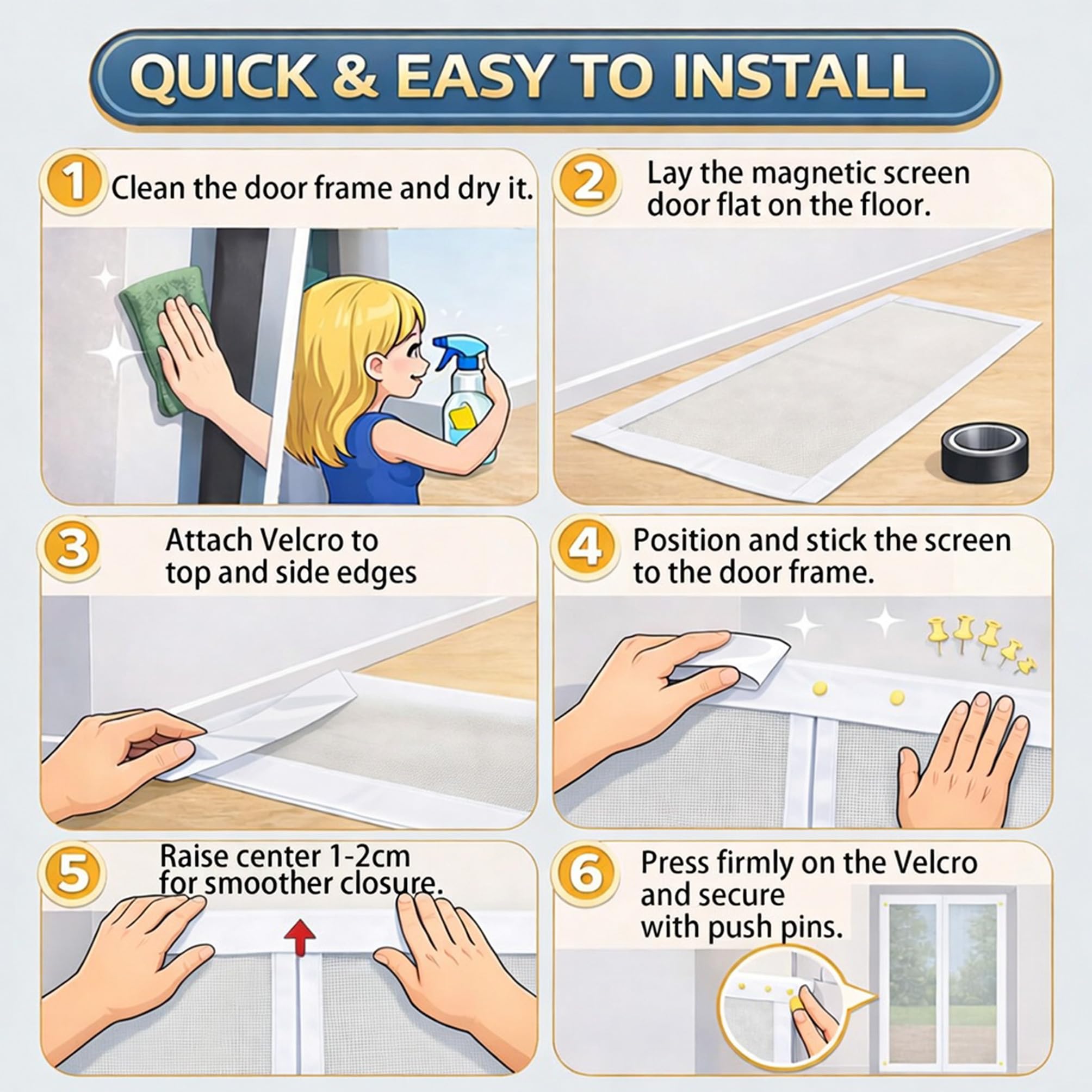 QUICK & EASY TO INSTALL

1 Clean the door frame and dry it.

2 Lay the magnetic screen door flat on the floor.

3 Attach Velcro to top and side edges

4 Position and stick the screen to the door frame.

5 Raise center 1-2cm for smoother closure.

6 Press firmly on the Velcro and secure with push pins.