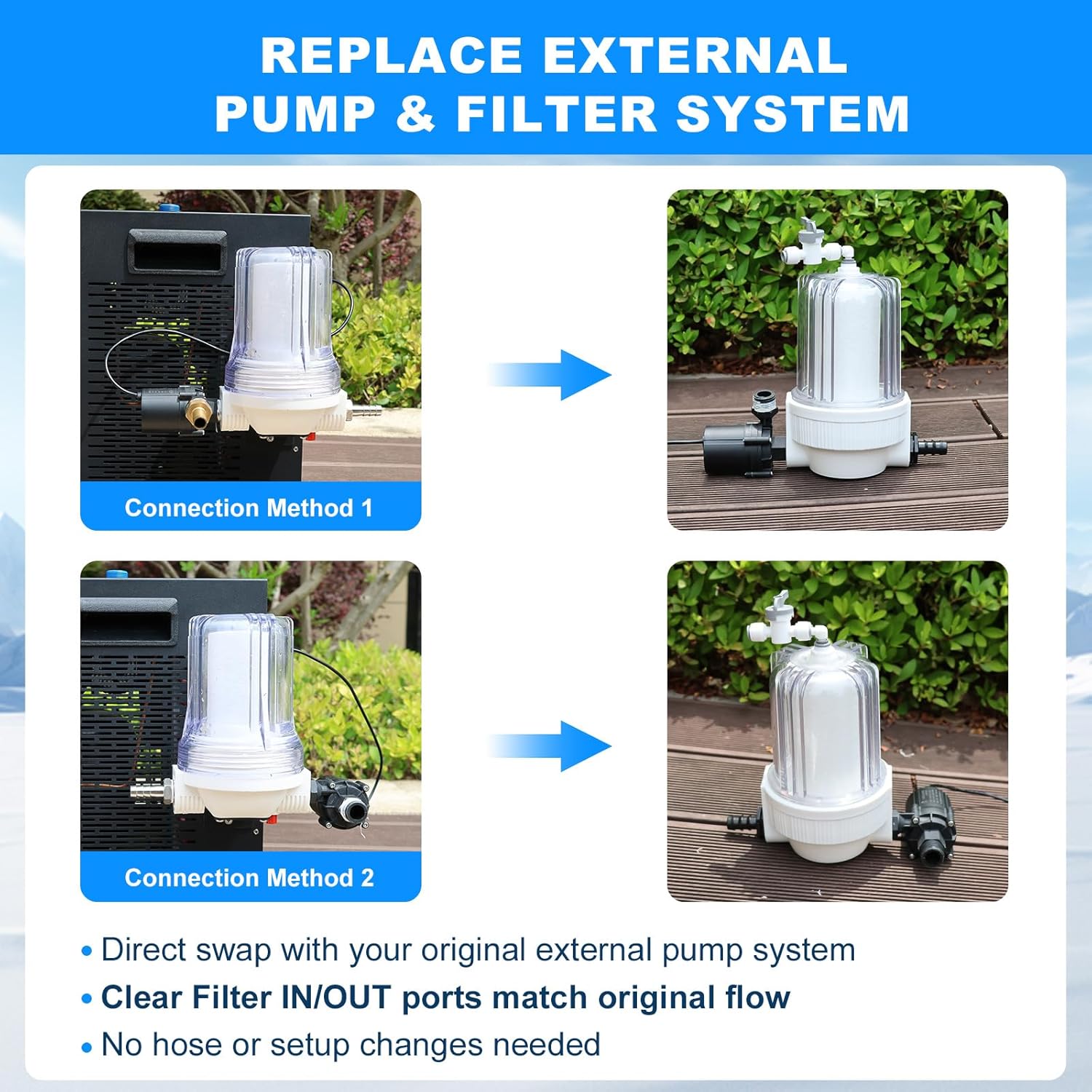 REPLACE EXTERNAL PUMP & FILTER SYSTEM

Connection Method 1

Connection Method 2

• Direct swap with your original external pump system
• Clear Filter IN/OUT ports match original flow
• No hose or setup changes needed