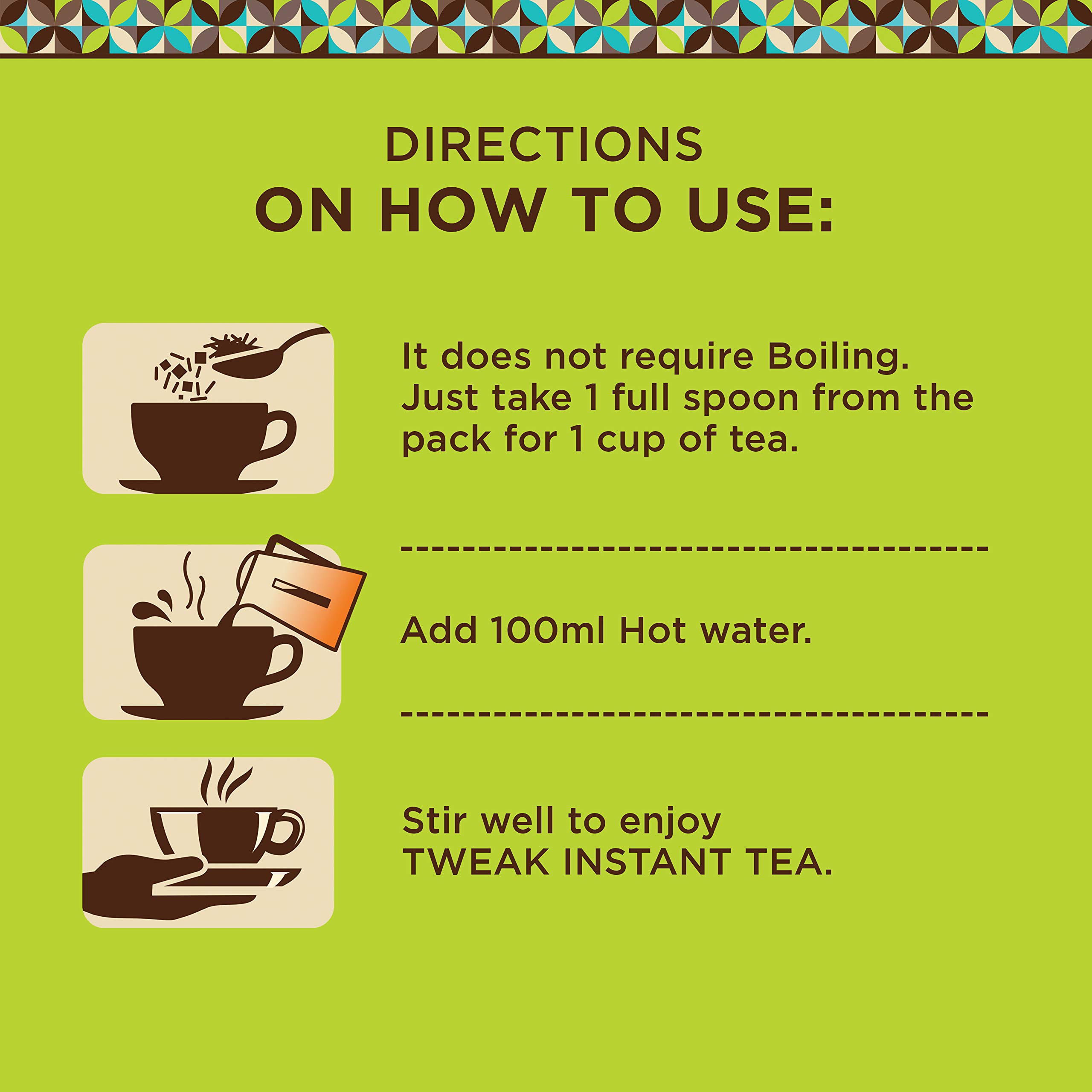 DIRECTIONS
ON HOW TO USE:

It does not require Boiling. Just take 1 full spoon from the pack for 1 cup of tea.

Add 100ml Hot water.

Stir well to enjoy TWEAK INSTANT TEA.